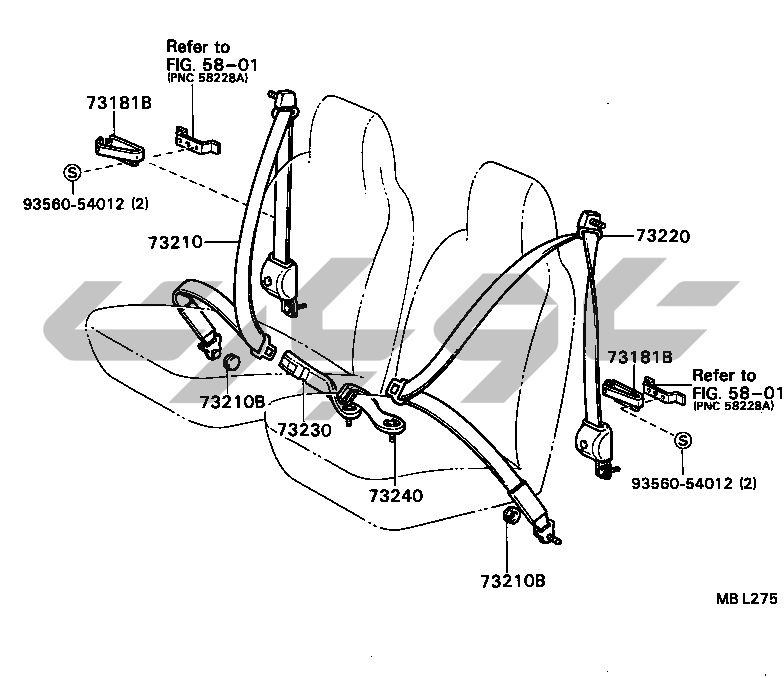 Refer to
FIG. 58-01
(PNC 58228A)

73181B

S

93560-54012 (2)

73210

73220

73181B

Refer to
FIG. 58-01
(PNC 58228A)

S

93560-54012 (2)

73210B

73230

73240

73210B

MB L275