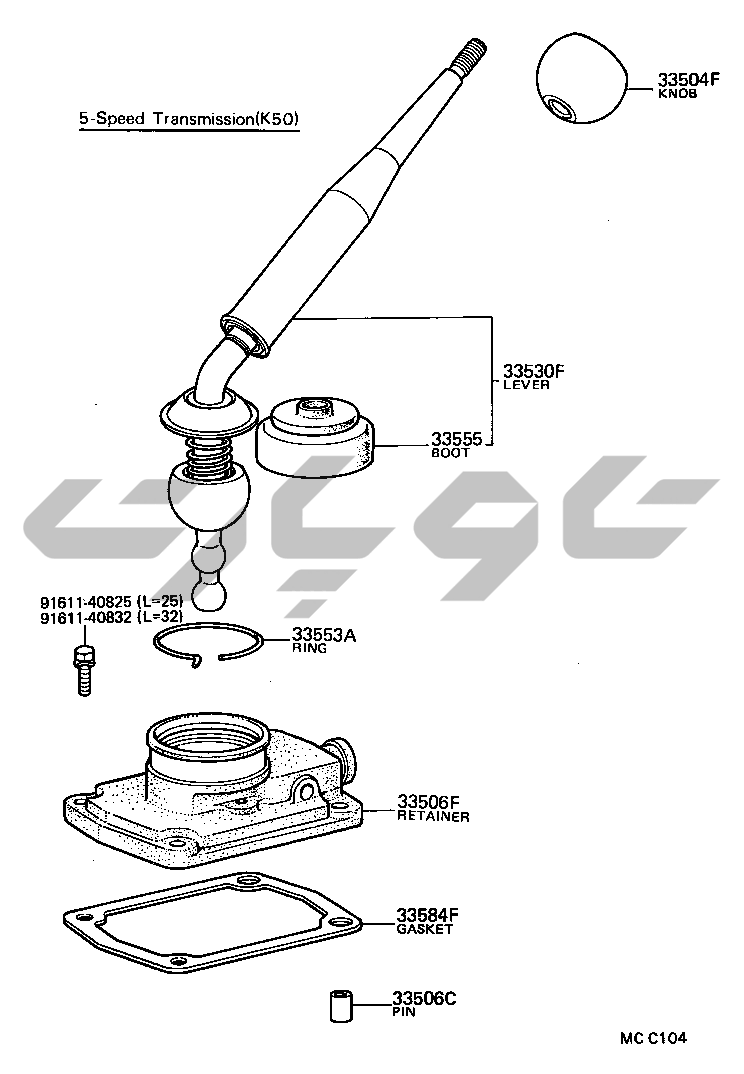 5-Speed Transmission(K50)

33504F
KNOB

33530F
LEVER

33555
BOOT

91611-40825 (L=25)
91611-40832 (L=32)

33553A
RING

33506F
RETAINER

33584F
GASKET

33506C
PIN

MC C104