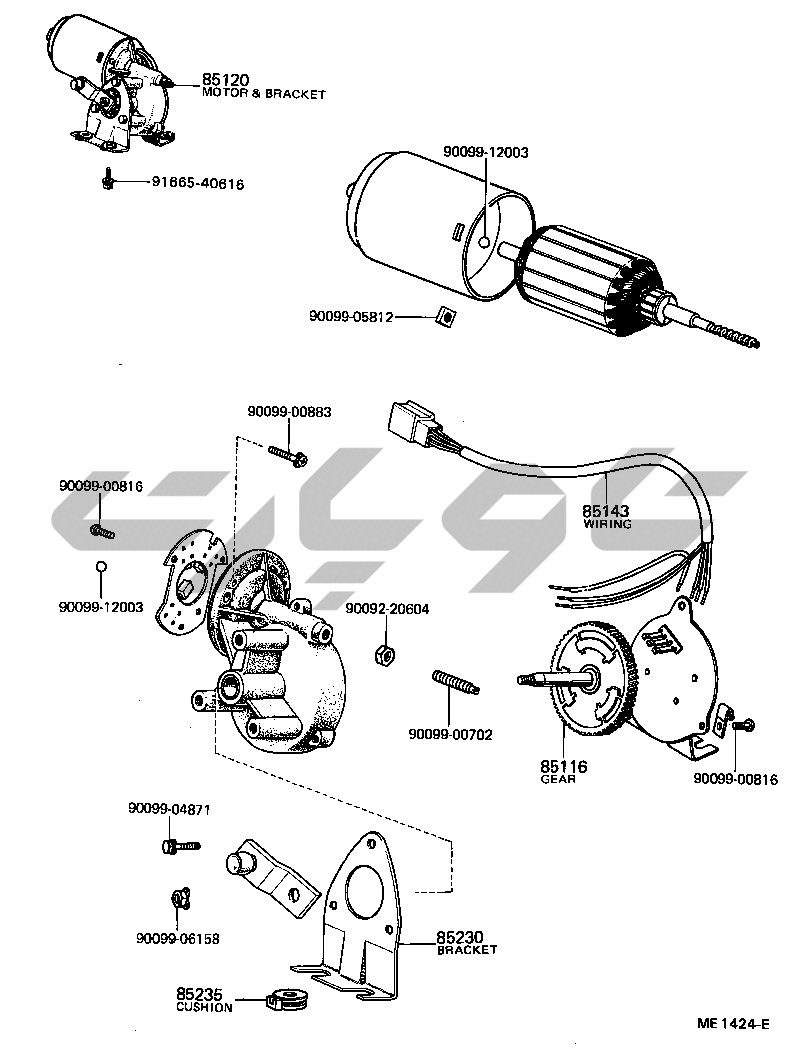 85120
MOTOR & BRACKET

91665-40616

90099-12003

90099-05812

90099-00883

90099-00816

90099-12003

85143
WIRING

90092-20604

90099-00702

85116
GEAR

90099-00816

90099-04871

90099-06158

85230
BRACKET

85235
CUSHION

ME 1424-E