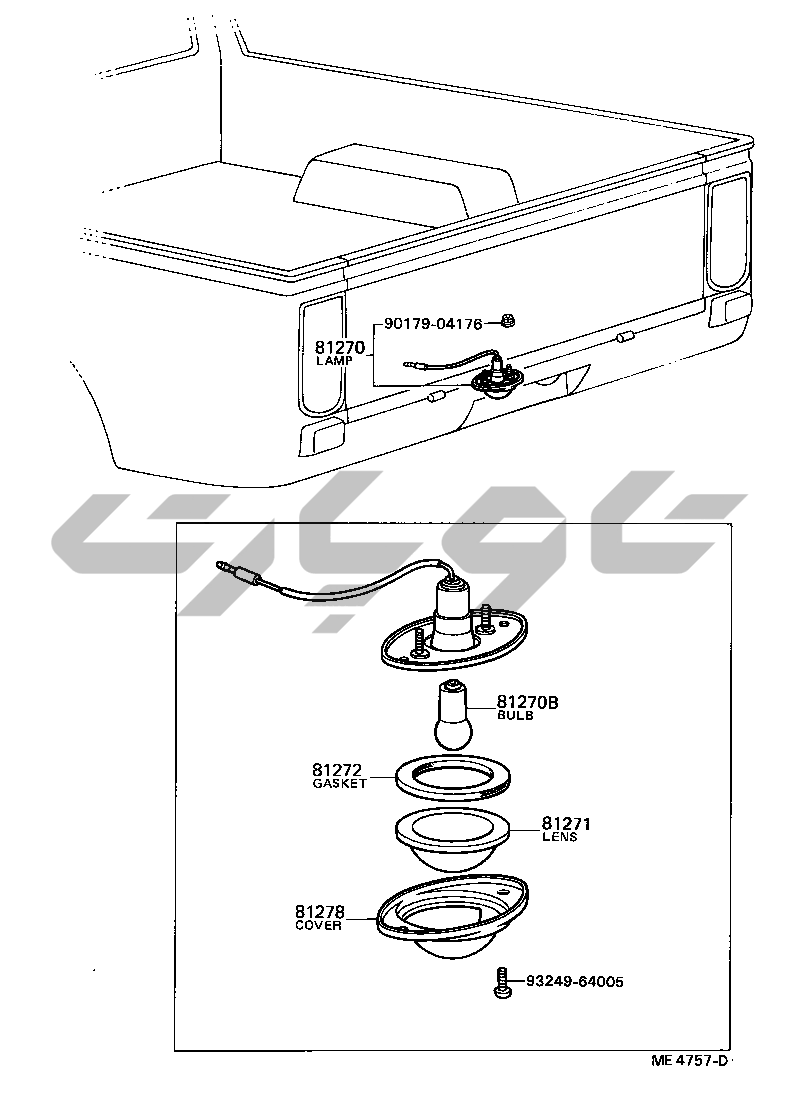 90179-04176
81270
LAMP

81270B
BULB

81272
GASKET

81271
LENS

81278
COVER

93249-64005

ME 4757-D