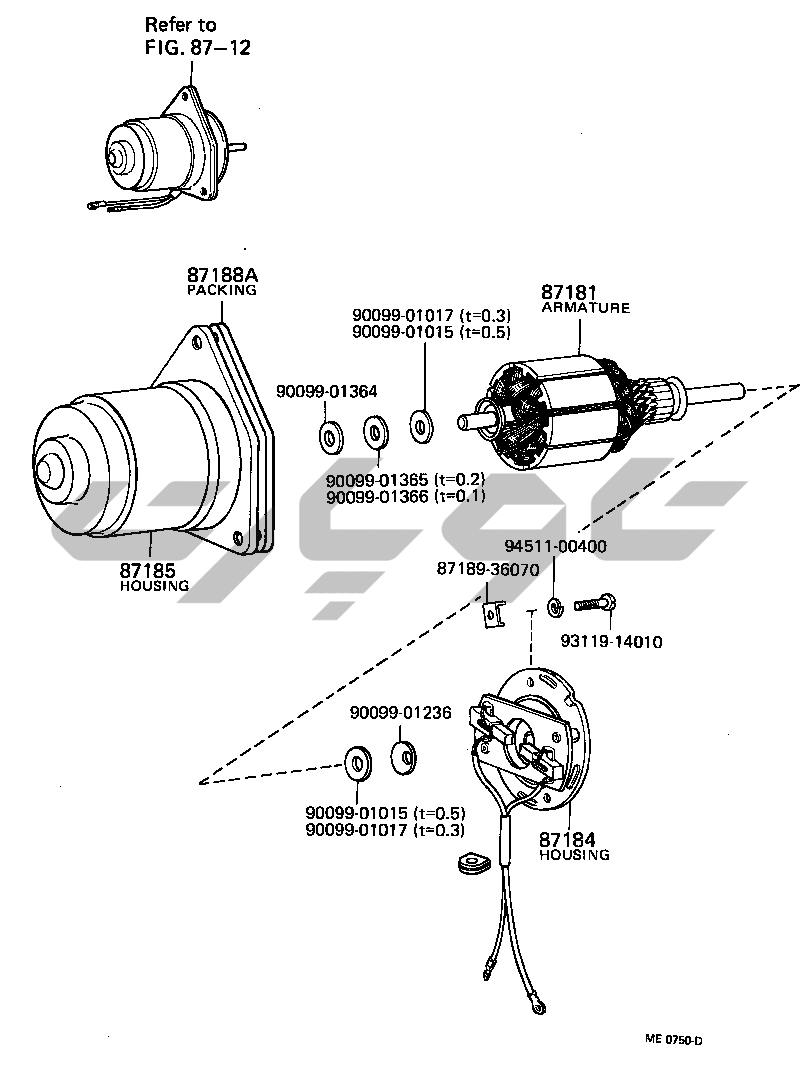 Refer to
FIG. 87–12

87188A
PACKING

90099-01017 (t=0.3)
90099-01015 (t=0.5)

87181
ARMATURE

90099-01364

90099-01365 (t=0.2)
90099-01366 (t=0.1)

87185
HOUSING

94511-00400

87189-36070

93119-14010

90099-01236

90099-01015 (t=0.5)
90099-01017 (t=0.3)

87184
HOUSING

ME 0750-D