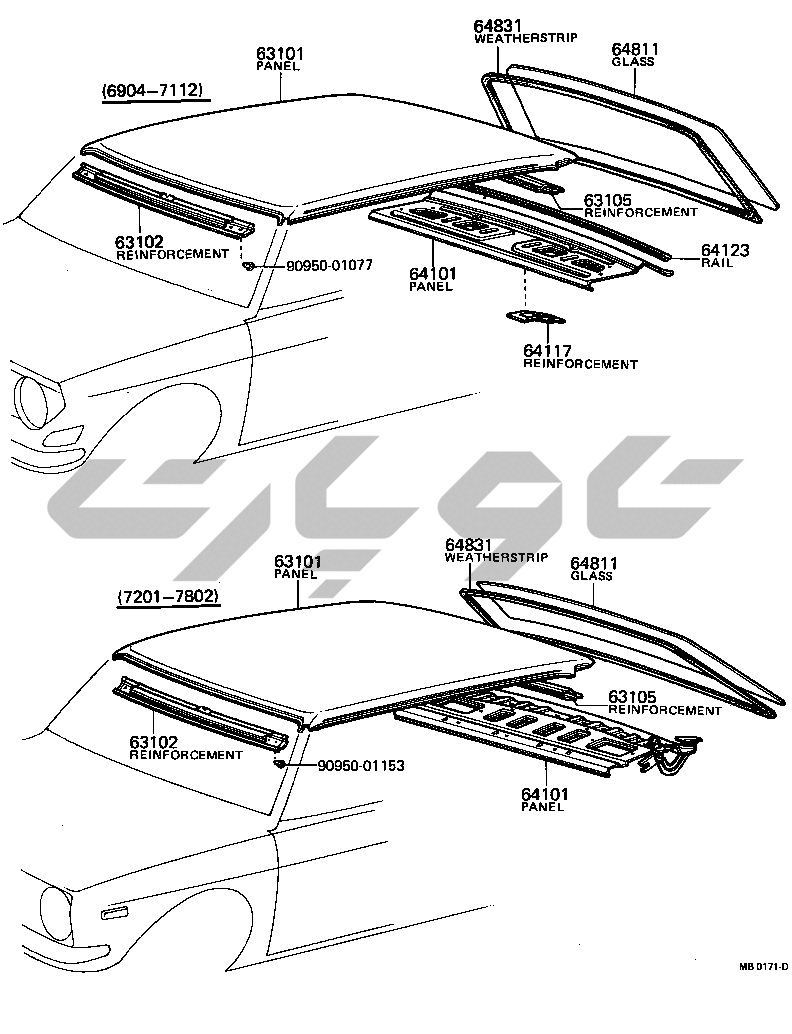 (6904–7112)

63101
PANEL

64831
WEATHERSTRIP

64811
GLASS

63105
REINFORCEMENT

64123
RAIL

63102
REINFORCEMENT

90950-01077

64101
PANEL

64117
REINFORCEMENT

(7201–7802)

63101
PANEL

64831
WEATHERSTRIP

64811
GLASS

63105
REINFORCEMENT

63102
REINFORCEMENT

90950-01153

64101
PANEL

MB 0171-D