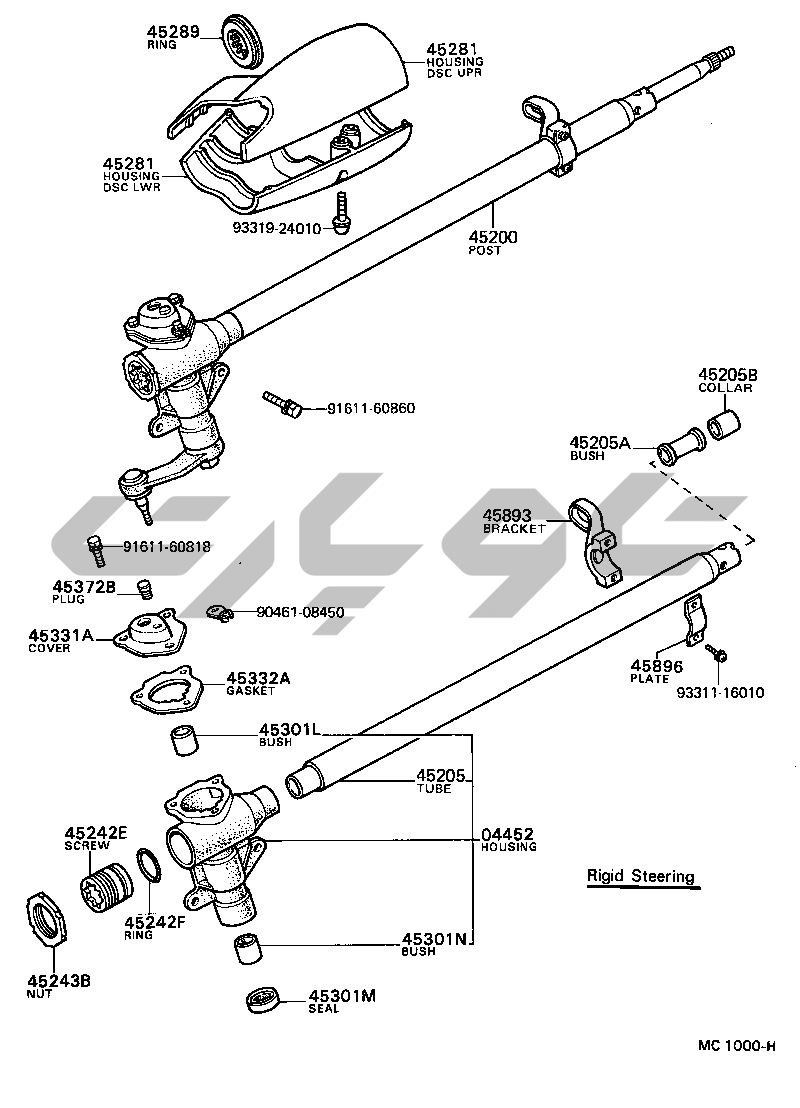 45289
RING

45281
HOUSING
DSC UPR

45281
HOUSING
DSC LWR

93319-24010

45200
POST

91611-60860

45205B
COLLAR

45205A
BUSH

45893
BRACKET

91611-60818

45372B
PLUG

90461-08450

45331A
COVER

45332A
GASKET

45896
PLATE

93311-16010

45301L
BUSH

45205
TUBE

45242E
SCREW

04452
HOUSING

Rigid Steering

45242F
RING

45301N
BUSH

45243B
NUT

45301M
SEAL

MC 1000-H