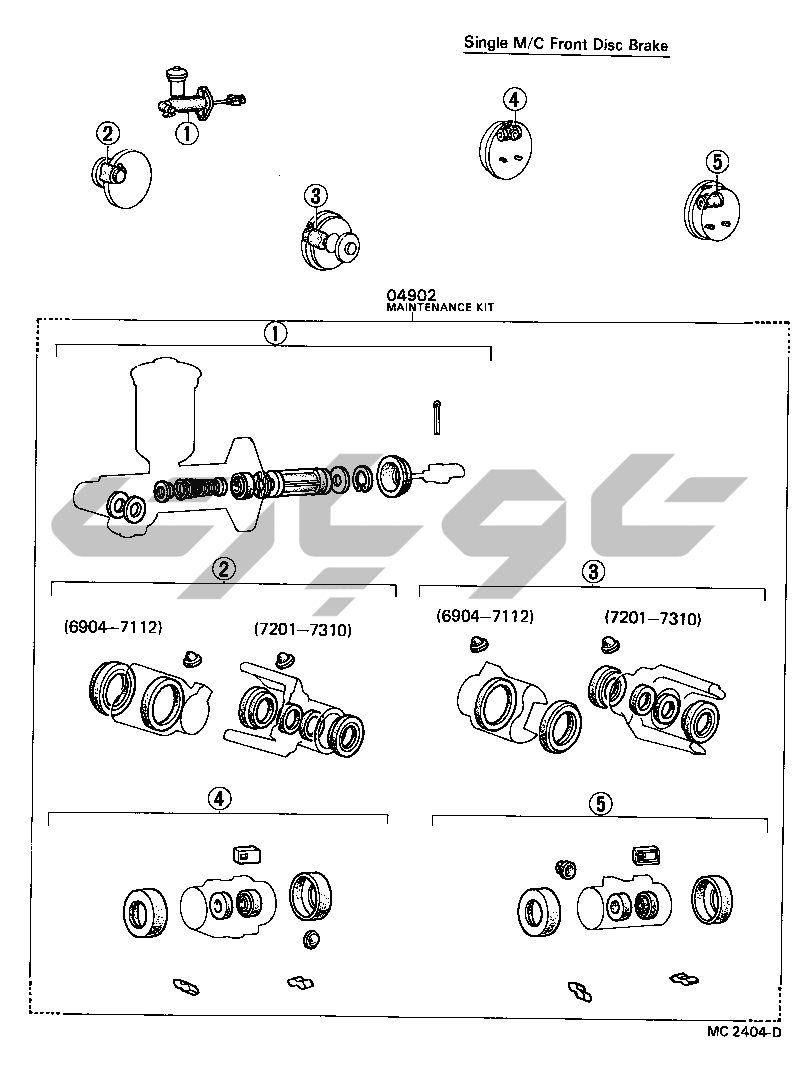 Single M/C Front Disc Brake

①

②

③

④

⑤

04902
MAINTENANCE KIT

①

②

(6904–7112)

(7201–7310)

③

(6904–7112)

(7201–7310)

④

⑤

MC 2404-D