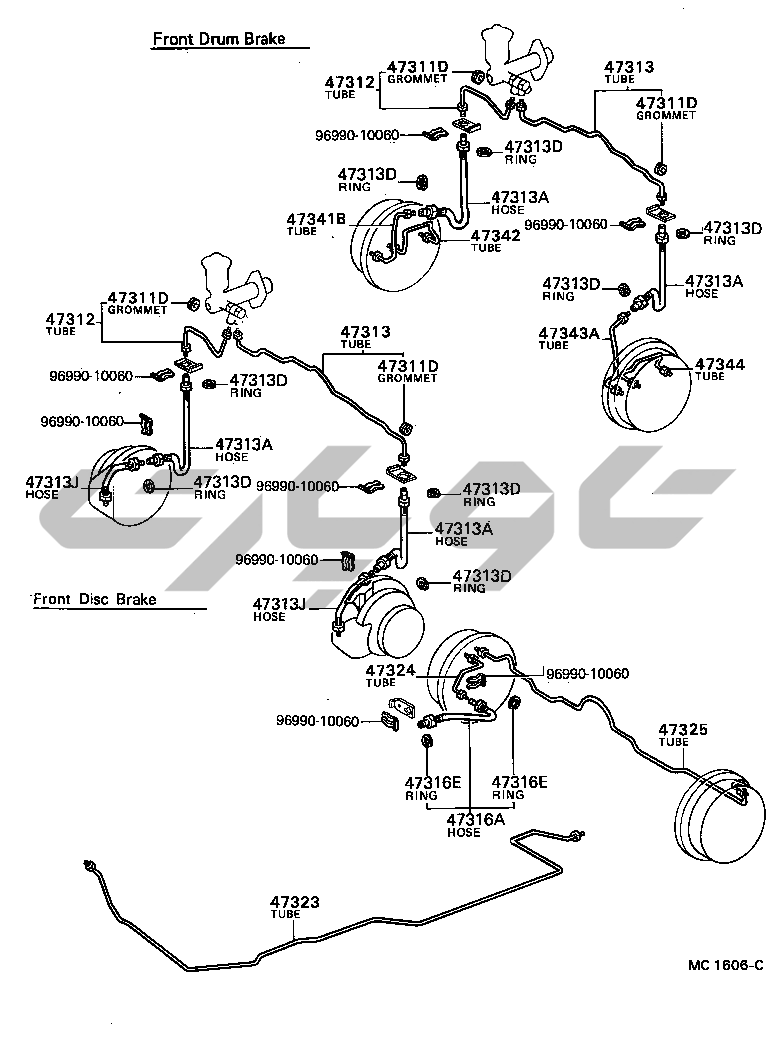 Front Drum Brake

47311D
GROMMET
47312
TUBE
47313
TUBE
47311D
GROMMET
96990-10060
47313D
RING
47313D
RING
47313A
HOSE
47341B
TUBE
47342
TUBE
96990-10060
47313D
RING
47313D
RING
47313A
HOSE
47343A
TUBE
47344
TUBE

47311D
GROMMET
47312
TUBE
47313
TUBE
47311D
GROMMET
96990-10060
47313D
RING
96990-10060
47313A
HOSE
47313J
HOSE
47313D
RING
96990-10060
47313D
RING
47313A
HOSE
96990-10060
47313D
RING

Front Disc Brake

47313J
HOSE
47324
TUBE
96990-10060
96990-10060
47325
TUBE
47316E
RING
47316E
RING
47316A
HOSE
47323
TUBE

MC 1606-C