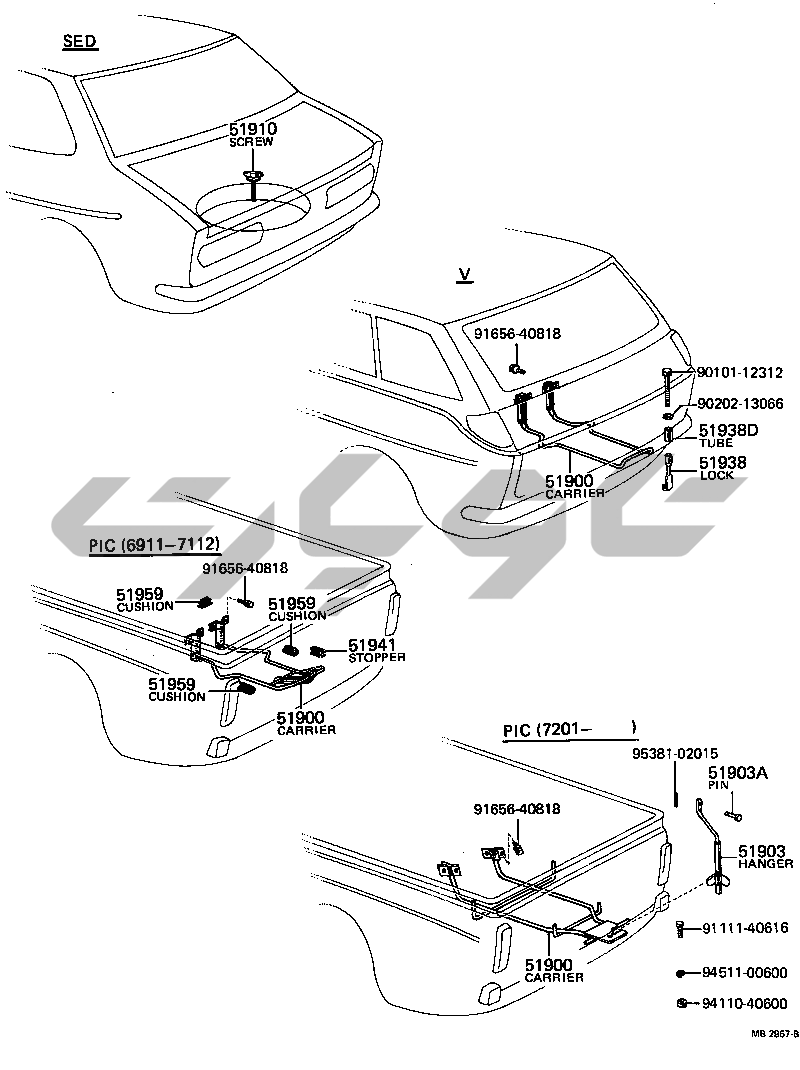 SED

51910
SCREW

V

91656-40818

90101-12312

90202-13066

51938D
TUBE

51938
LOCK

51900
CARRIER

PIC (6911–7112)

91656-40818

51959
CUSHION

51959
CUSHION

51941
STOPPER

51959
CUSHION

51900
CARRIER

PIC (7201–      )

95381-02015

51903A
PIN

91656-40818

51903
HANGER

91111-40616

51900
CARRIER

94511-00600

94110-40600

MB 2957-B