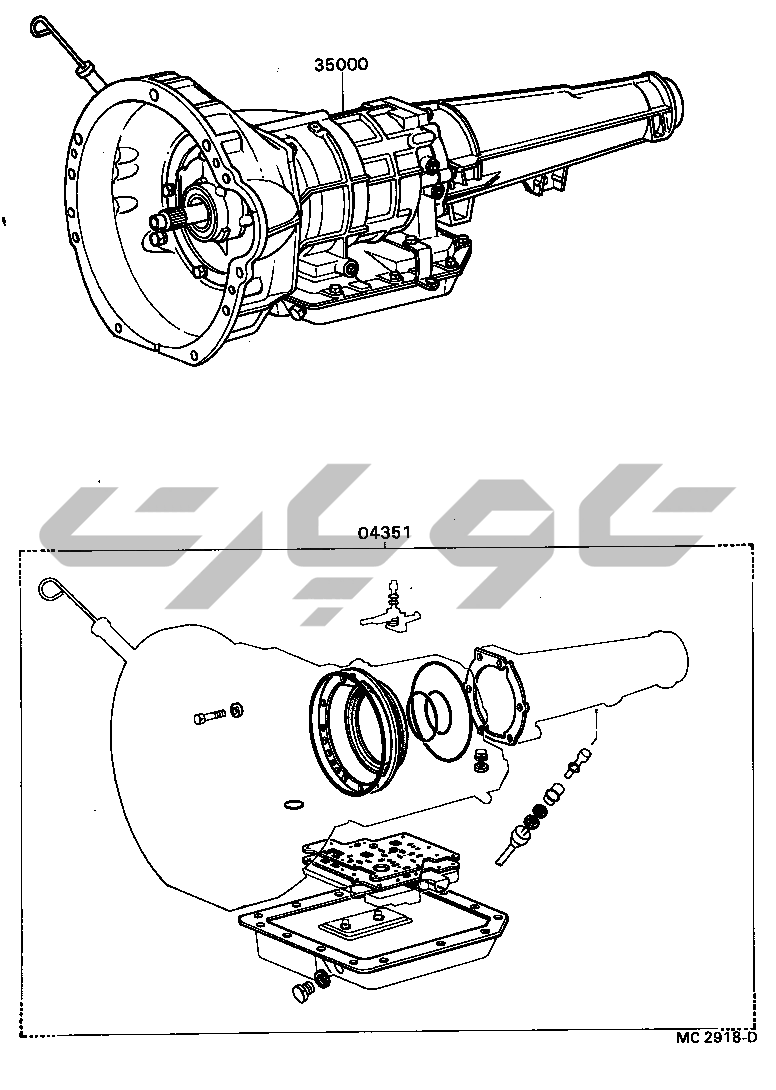 35000

04351

MC 2918-D