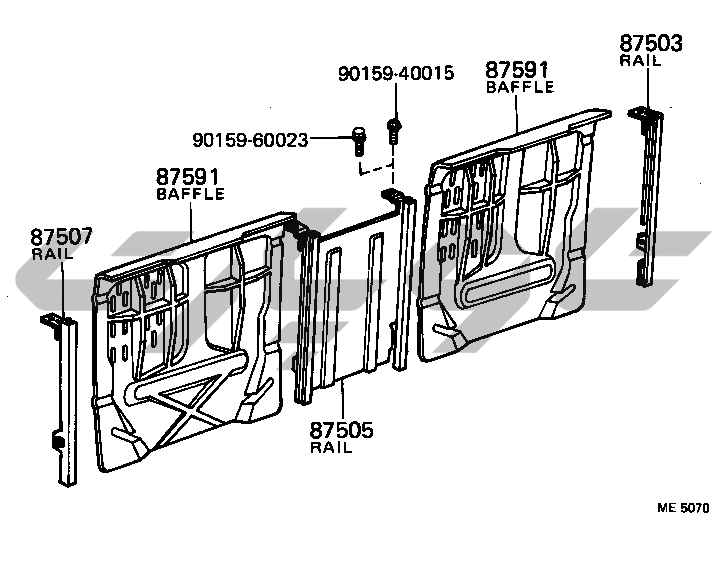 87503
RAIL

90159-40015

87591
BAFFLE

90159-60023

87591
BAFFLE

87507
RAIL

87505
RAIL

ME 5070