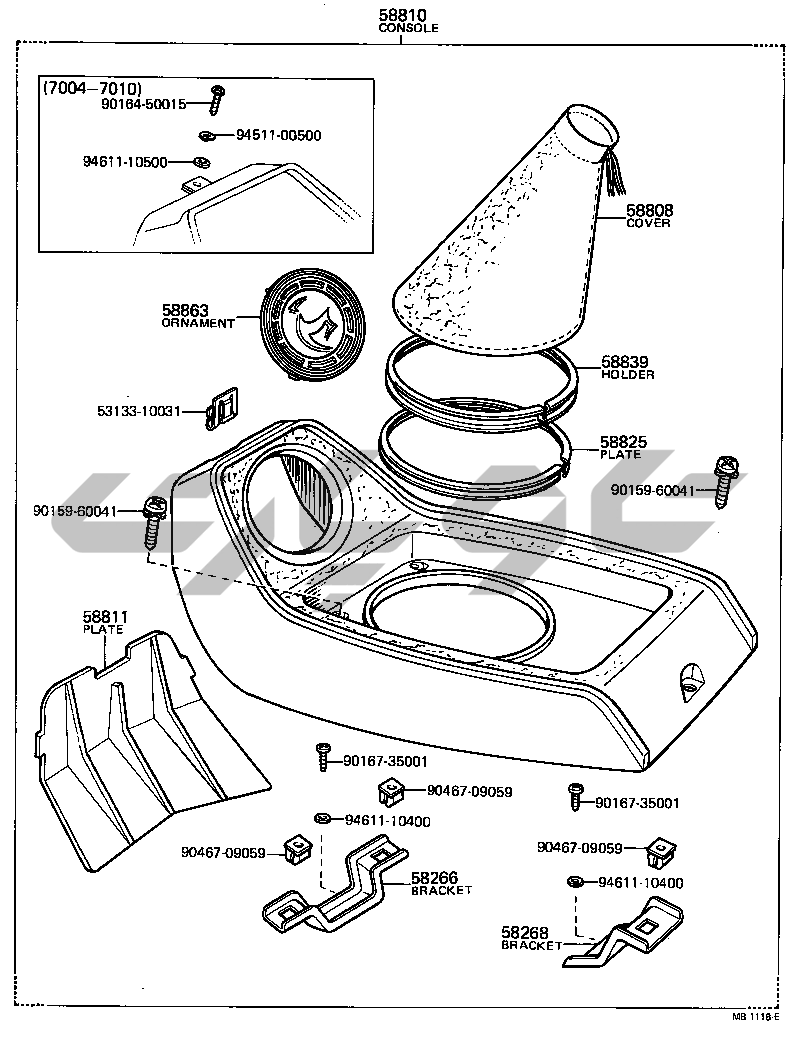 58810
CONSOLE

(7004–7010)
90164-50015
94511-00500
94611-10500

58808
COVER

58863
ORNAMENT

58839
HOLDER

53133-10031

58825
PLATE

90159-60041

90159-60041

58811
PLATE

90167-35001
90467-09059
90167-35001
94611-10400
90467-09059
90467-09059
94611-10400

58266
BRACKET

58268
BRACKET

MB 1118-E