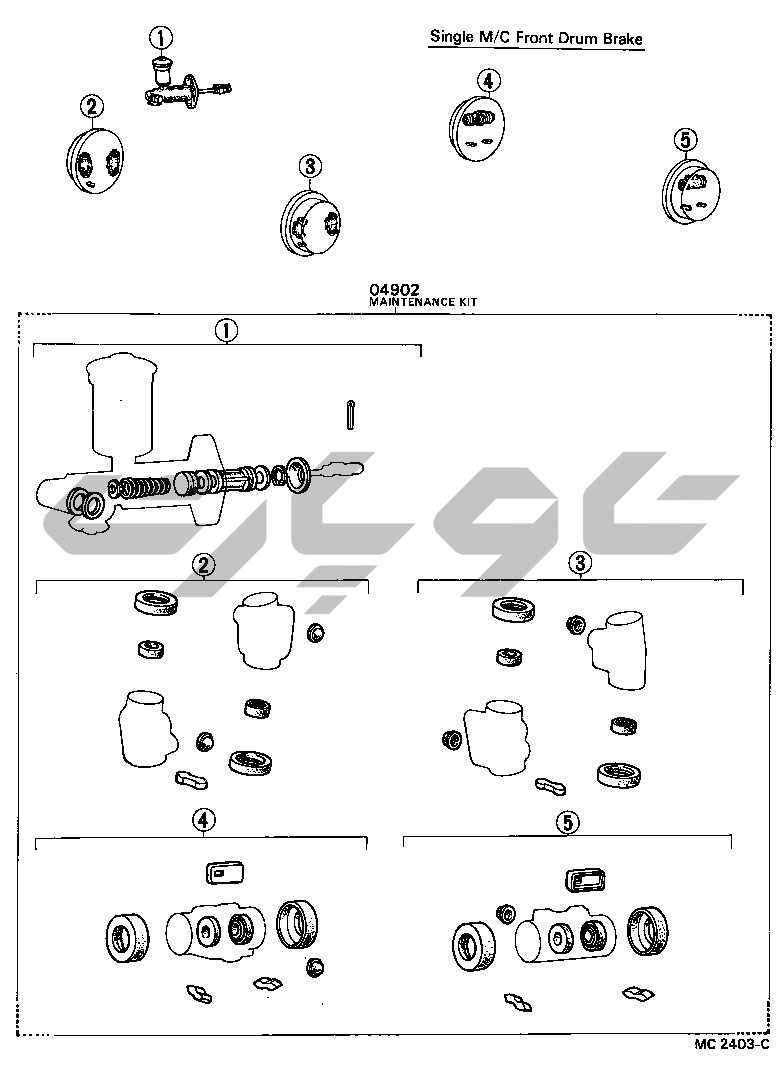 Single M/C Front Drum Brake

①

②

③

④

⑤

04902
MAINTENANCE KIT

①

②

③

④

⑤

MC 2403-C