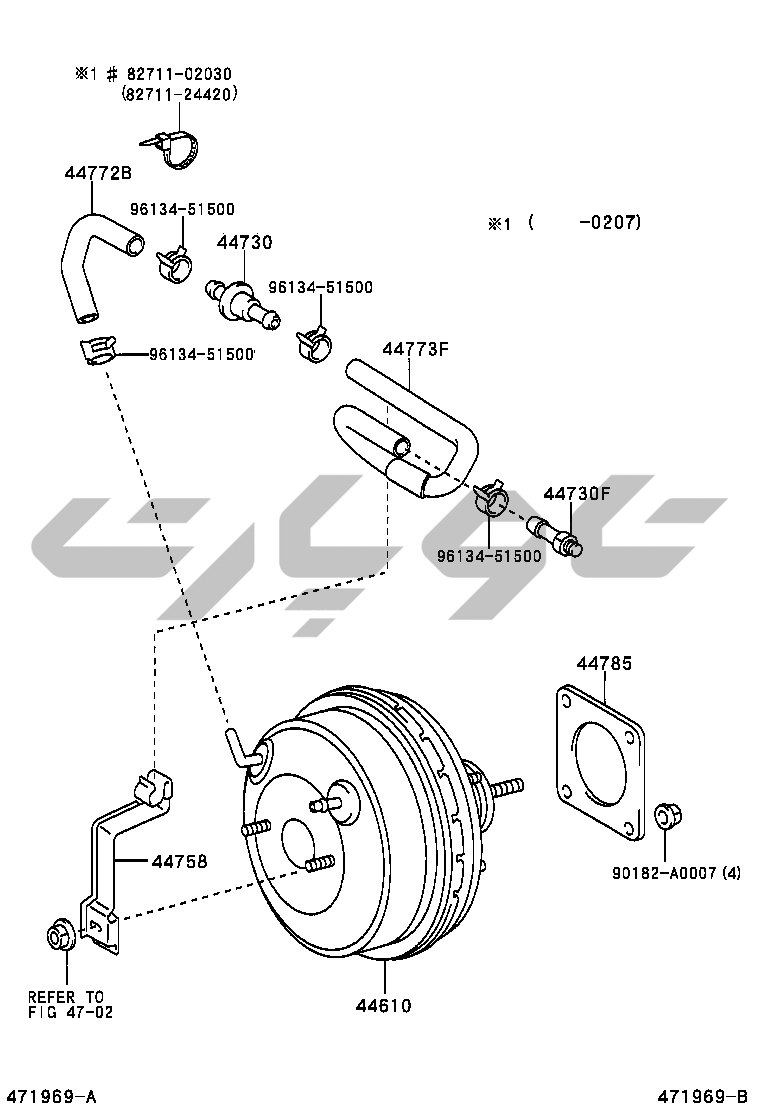 ※1 # 82711-02030
(82711-24420)

44772B

96134-51500

44730

※1 (     -0207)

96134-51500

96134-51500

44773F

44730F

96134-51500

44785

44758

90182-A0007 (4)

REFER TO
FIG 47-02

44610

471969-A

471969-B