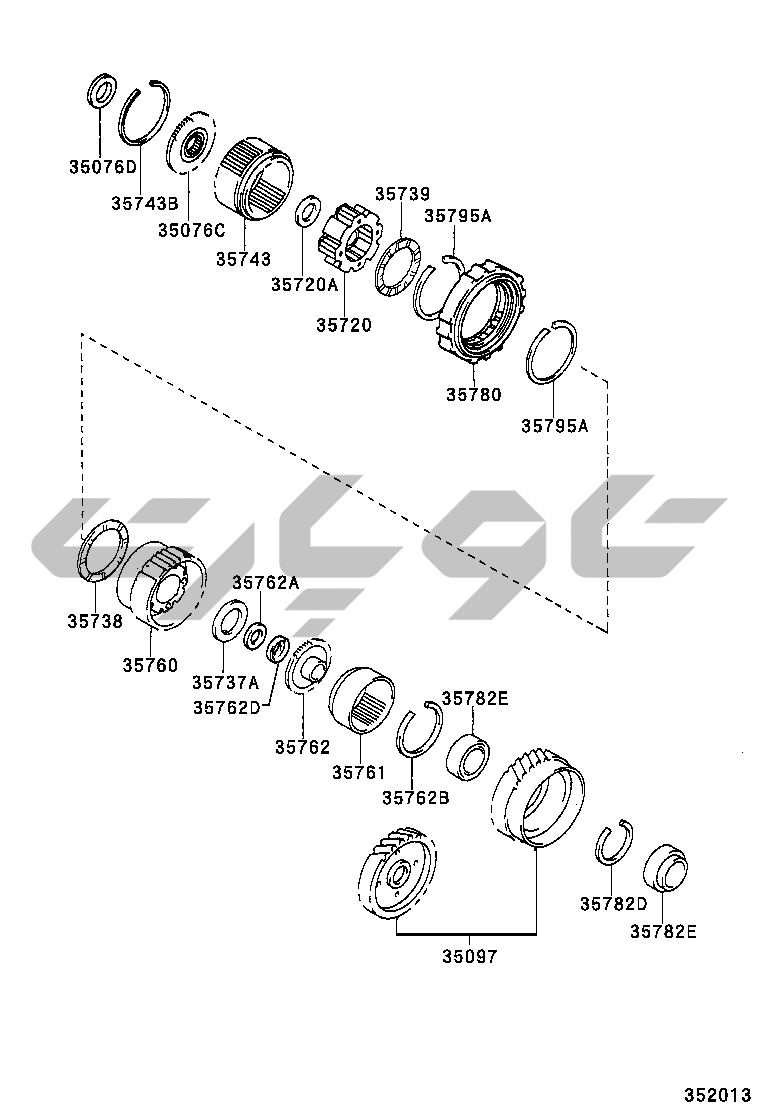 35076D
35743B
35076C
35743
35720A
35739
35795A
35720
35780
35795A
35738
35760
35762A
35737A
35762D
35762
35761
35782E
35762B
35782D
35782E
35097
352013