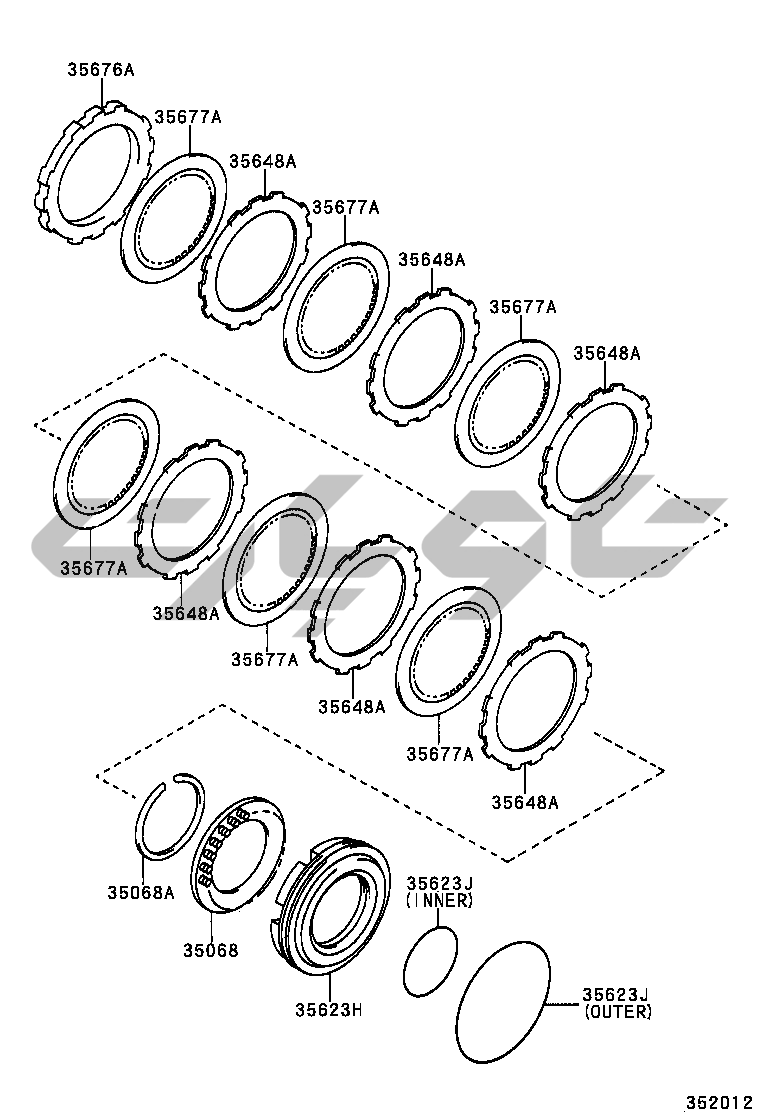 35676A
35677A
35648A
35677A
35648A
35677A
35648A
35677A
35648A
35677A
35648A
35677A
35648A
35068A
35068
35623H
35623J
(INNER)
35623J
(OUTER)
352012