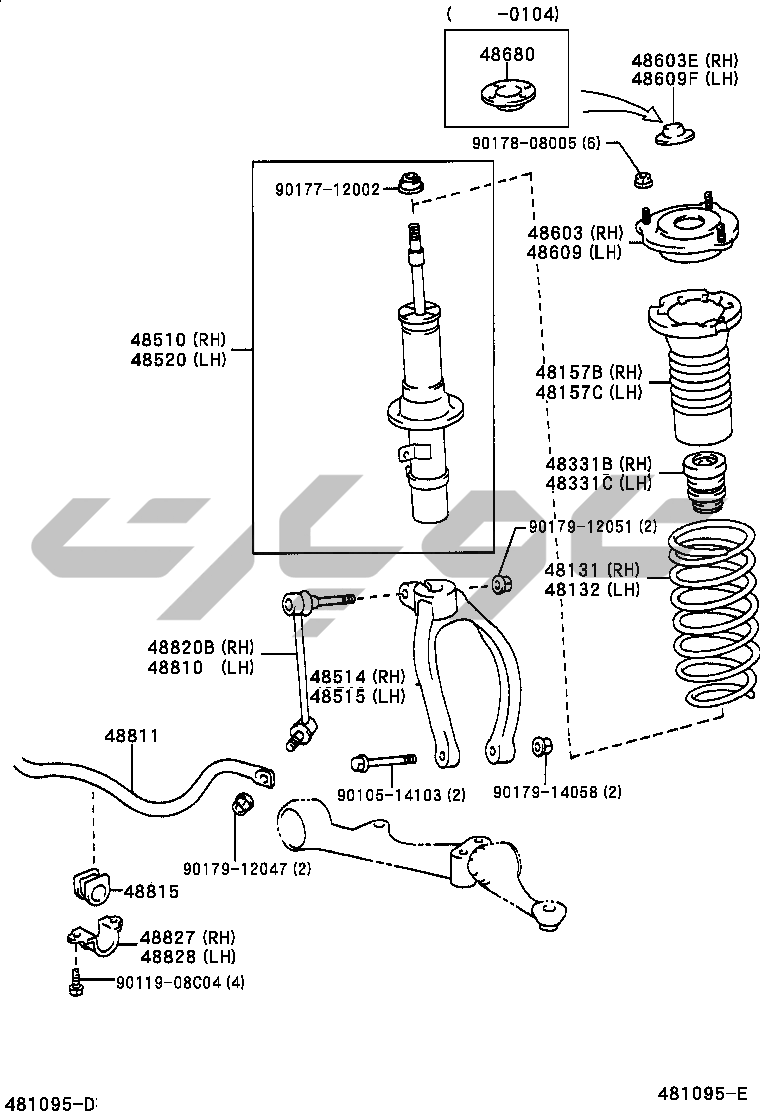 ( -0104)
48680
48603E (RH)
48609F (LH)
90178-08005 (6)
90177-12002
48603 (RH)
48609 (LH)
48510 (RH)
48520 (LH)
48157B (RH)
48157C (LH)
48331B (RH)
48331C (LH)
90179-12051 (2)
48131 (RH)
48132 (LH)
48820B (RH)
48810 (LH)
48514 (RH)
48515 (LH)
48811
90105-14103 (2)
90179-14058 (2)
90179-12047 (2)
48815
48827 (RH)
48828 (LH)
90119-08C04 (4)
481095-D
481095-E