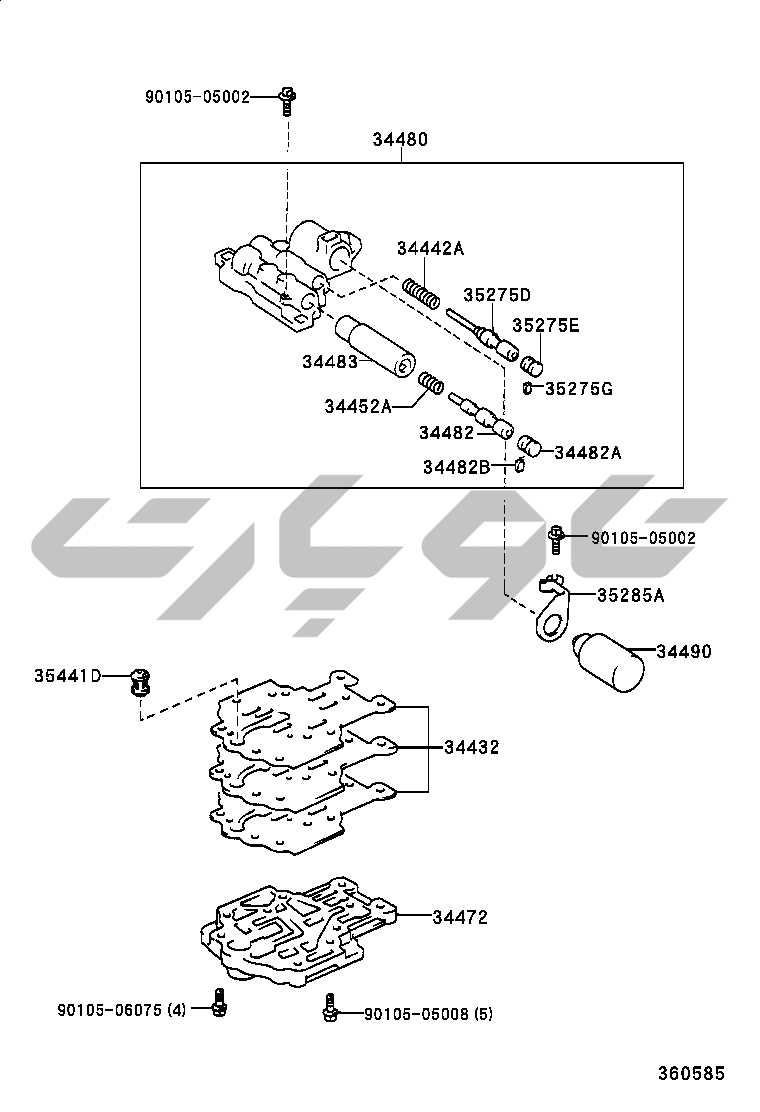 90105-05002

34480

34442A

35275D

35275E

34483

35275G

34452A

34482

34482A

34482B

90105-05002

35285A

34490

35441D

34432

34472

90105-06075 (4)

90105-05008 (5)

360585