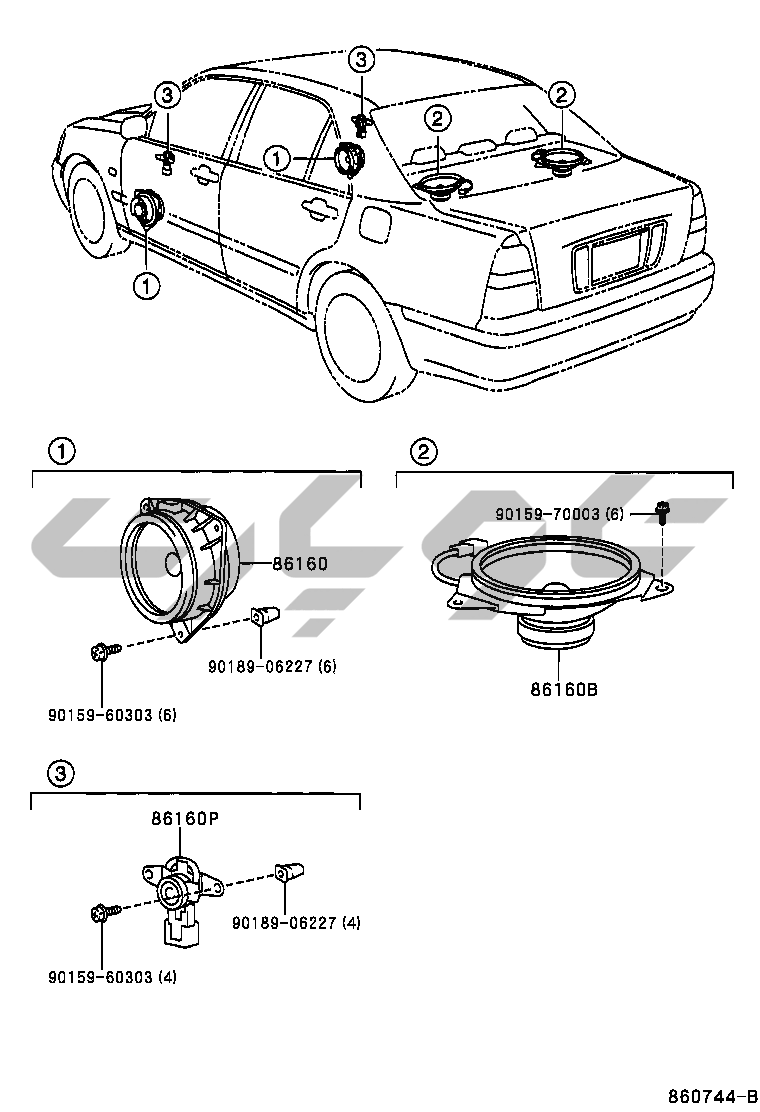 3
3
2
2
1
1

1
86160
90189-06227 (6)
90159-60303 (6)

2
90159-70003 (6)
86160B

3
86160P
90189-06227 (4)
90159-60303 (4)

860744-B