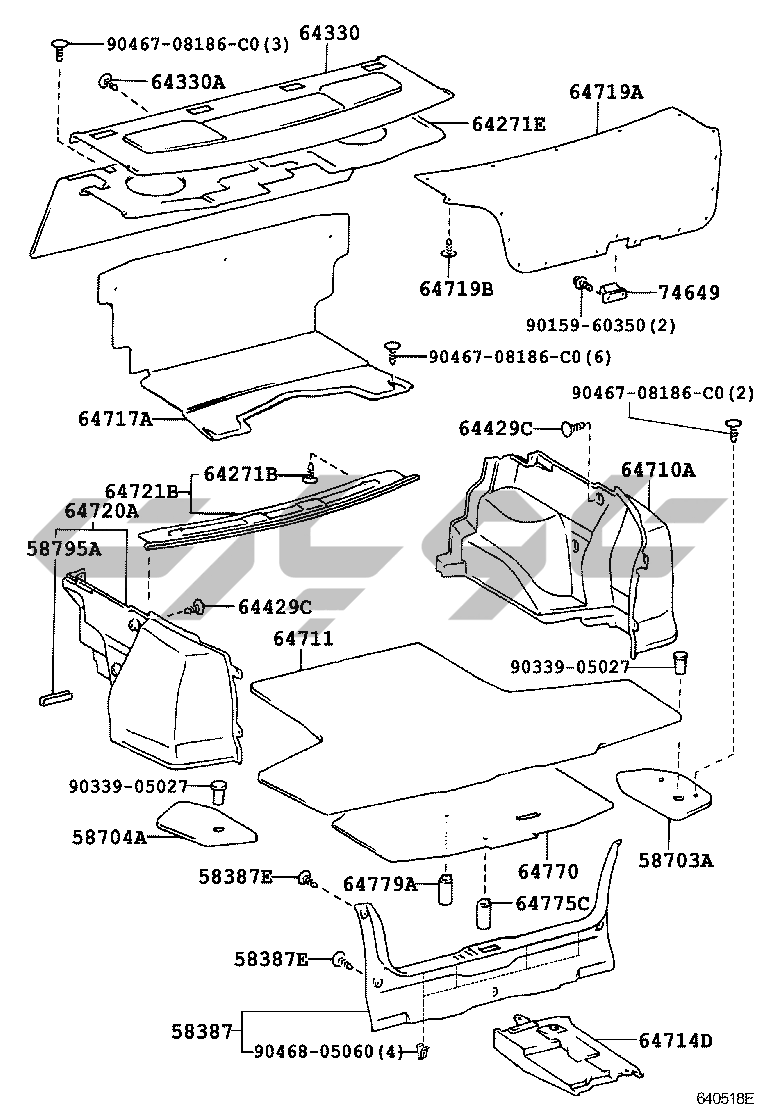 90467-08186-C0(3)
64330
64330A
64271E
64719A
64719B
74649
90159-60350(2)
90467-08186-C0(6)
64717A
90467-08186-C0(2)
64429C
64710A
64271B
64721B
64720A
58795A
64429C
64711
90339-05027
90339-05027
58704A
58703A
64770
58387E
64779A
64775C
58387E
58387
90468-05060(4)
64714D
640518E