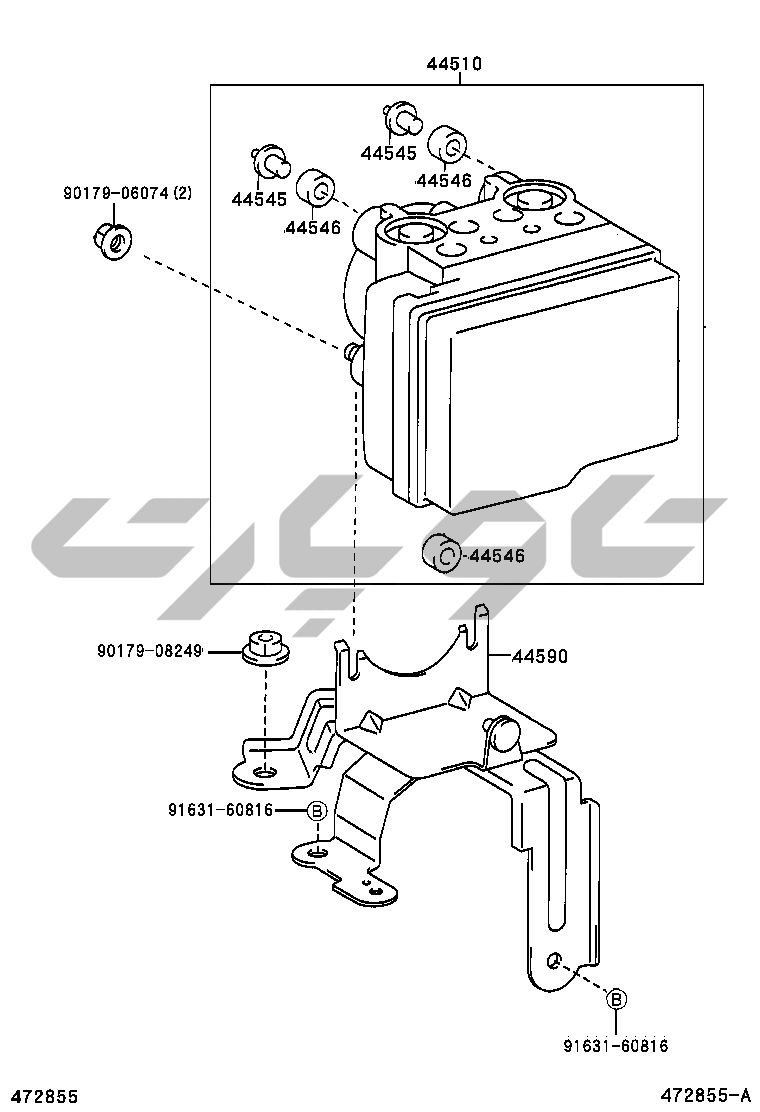 44510

44545

44546

44545

44546

90179-06074 (2)

44546

90179-08249

44590

91631-60816

B

B

91631-60816

472855

472855-A