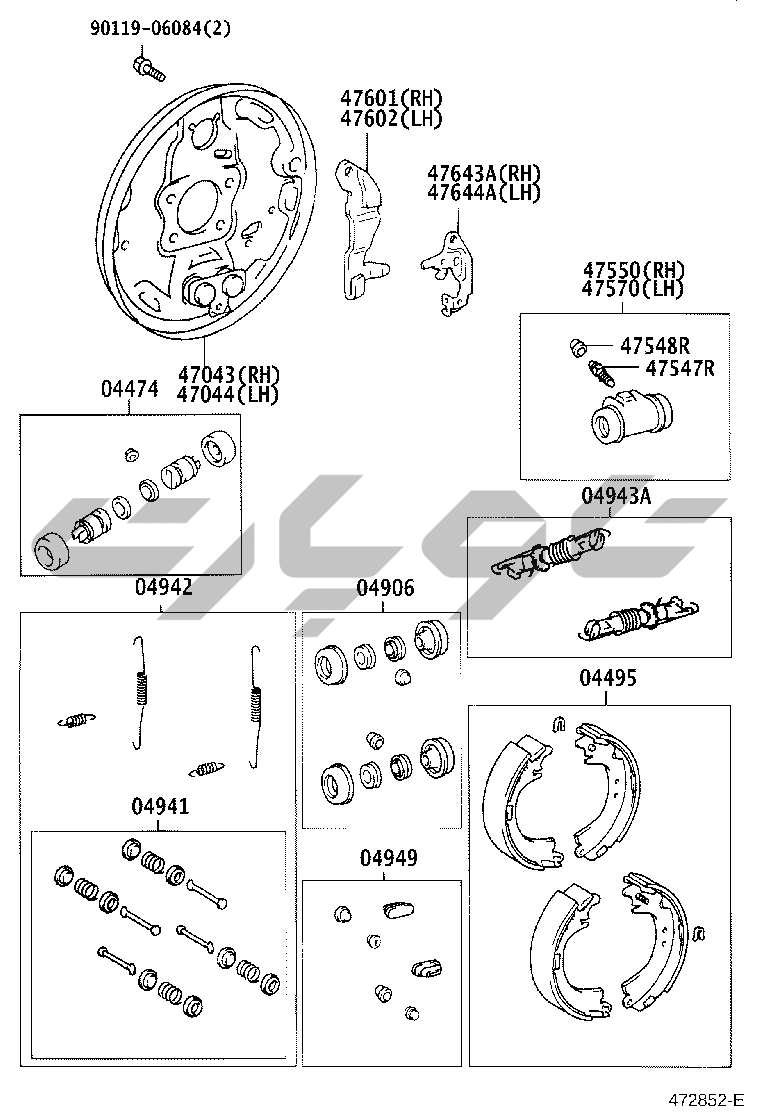 90119-06084(2)

47601(RH)
47602(LH)

47643A(RH)
47644A(LH)

47550(RH)
47570(LH)

47548R
47547R

47043(RH)
47044(LH)

04474

04943A

04942

04906

04495

04941

04949

472852-E