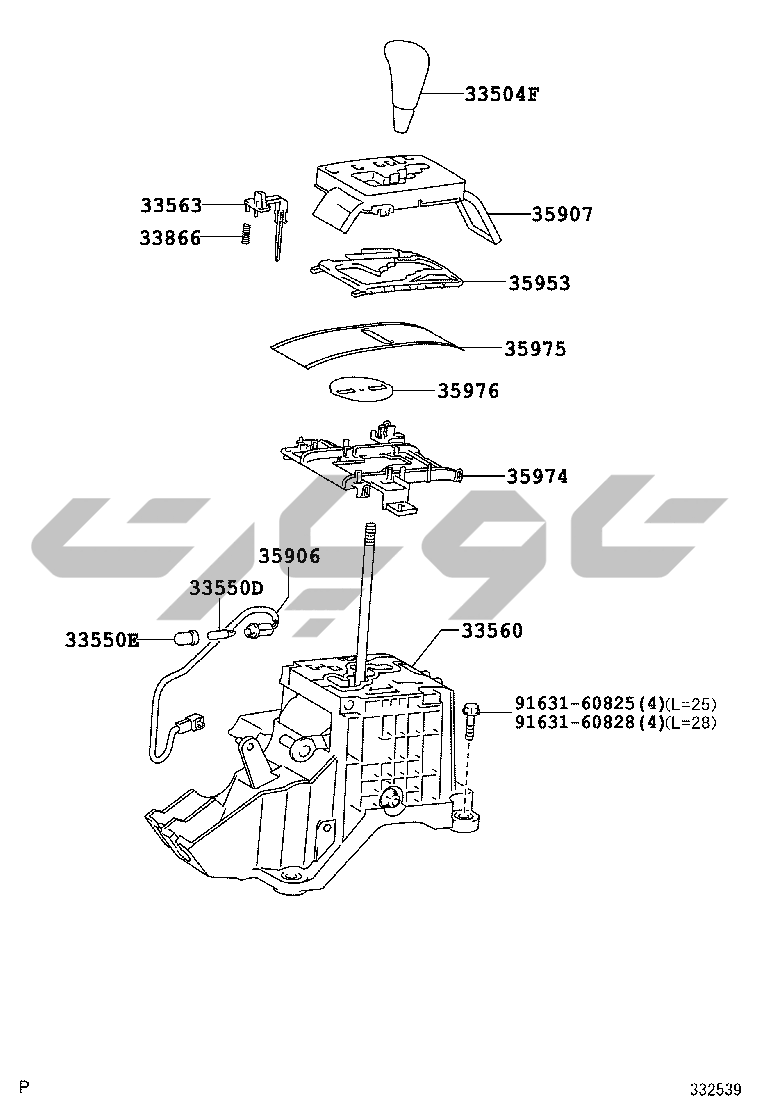 33504F

33563
33866
35907

35953

35975

35976

35974

35906
33550D
33550E
33560

91631-60825(4)(L=25)
91631-60828(4)(L=28)

P
332539