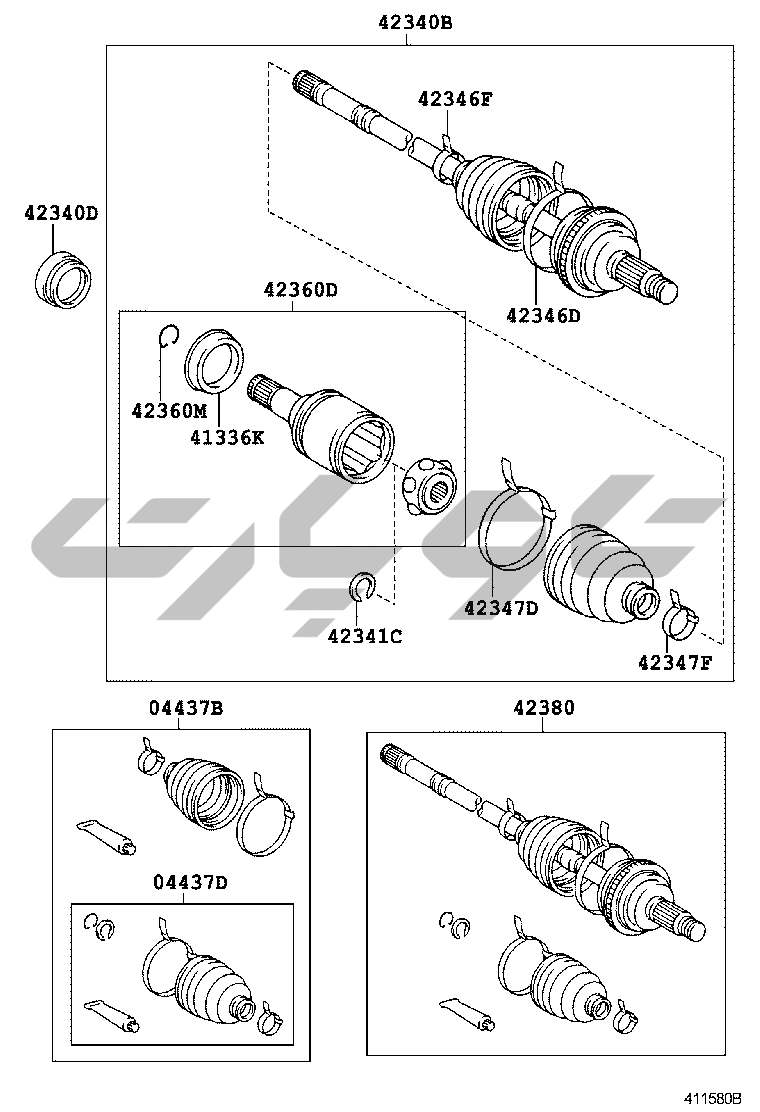 42340B

42346F

42340D

42346D

42360D

42360M

41336K

42347D

42341C

42347F

04437B

42380

04437D

411580B