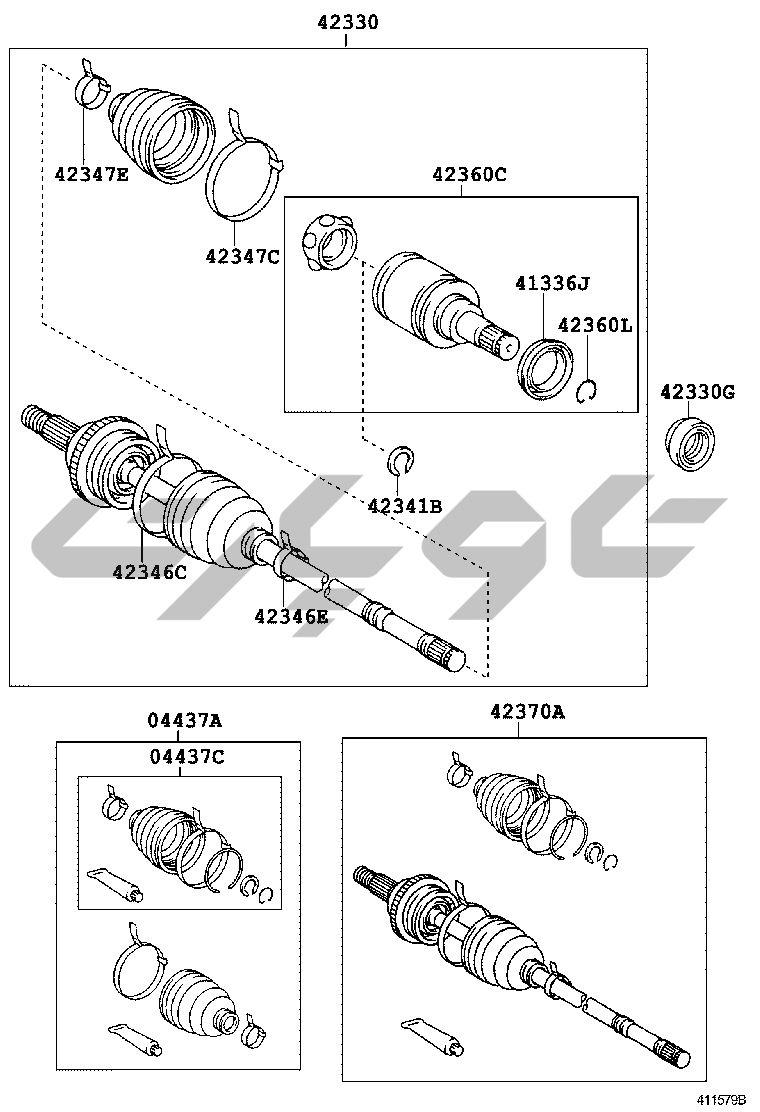 42330

42347E

42347C

42360C

41336J

42360L

42330G

42341B

42346C

42346E

04437A

04437C

42370A

411579B