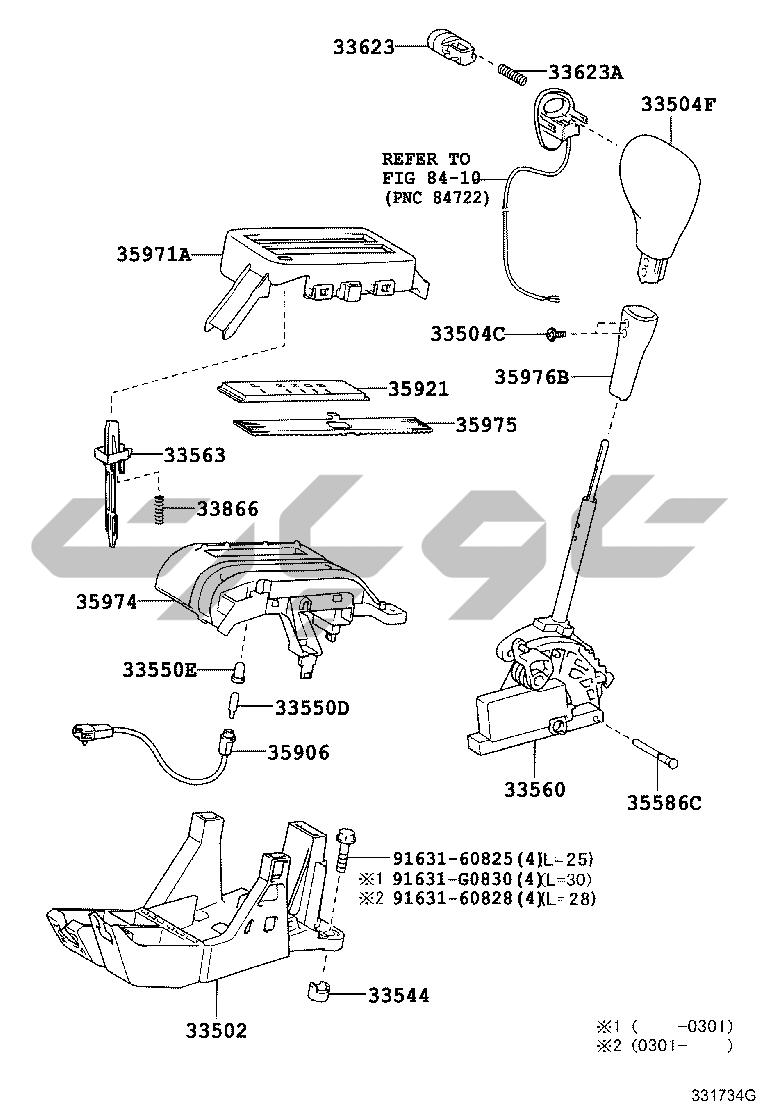 33623
33623A
33504F
REFER TO
FIG 84-10
(PNC 84722)
35971A
33504C
35976B
35921
35975
33563
33866
35974
33550E
33550D
35906
33560
35586C
91631-60825(4)(L=25)
※1 91631-G0830(4)(L=30)
※2 91631-60828(4)(L=28)
33544
33502
※1 (     -0301)
※2 (0301-     )
331734G