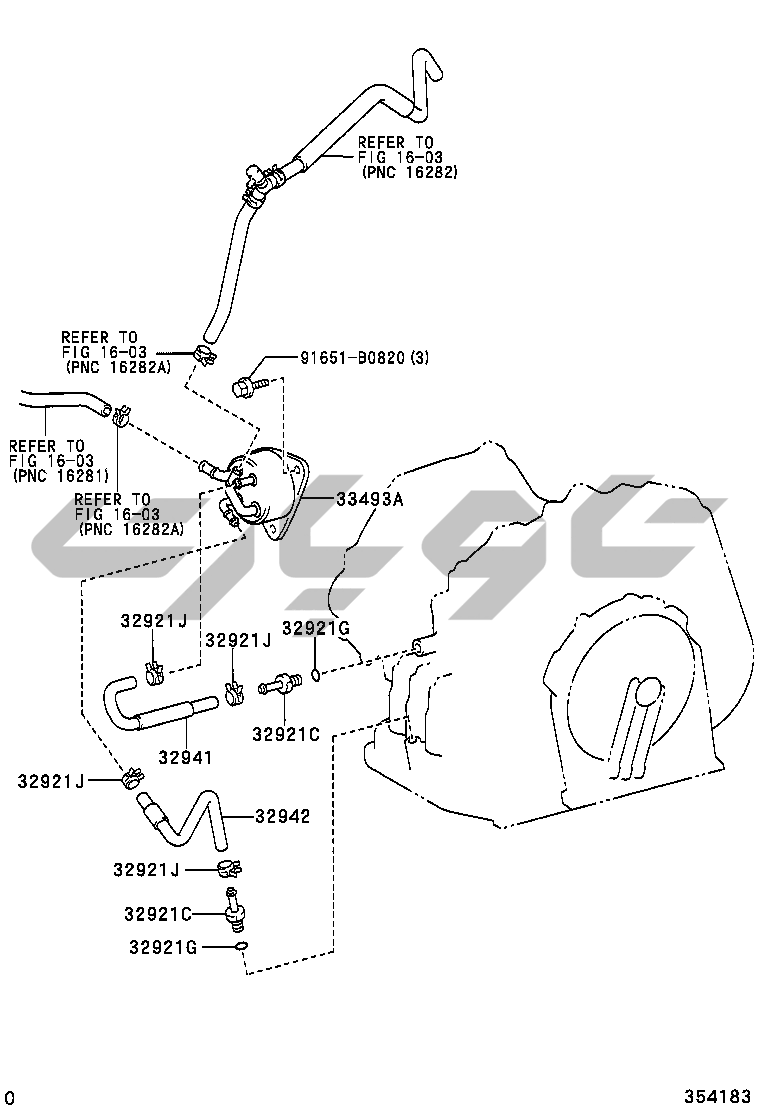 REFER TO
FIG 16-03
(PNC 16282)

REFER TO
FIG 16-03
(PNC 16282A)

91651-B0820 (3)

REFER TO
FIG 16-03
(PNC 16281)

REFER TO
FIG 16-03
(PNC 16282A)

33493A

32921J

32921J

32921G

32921C

32941

32921J

32942

32921J

32921C

32921G

0

354183