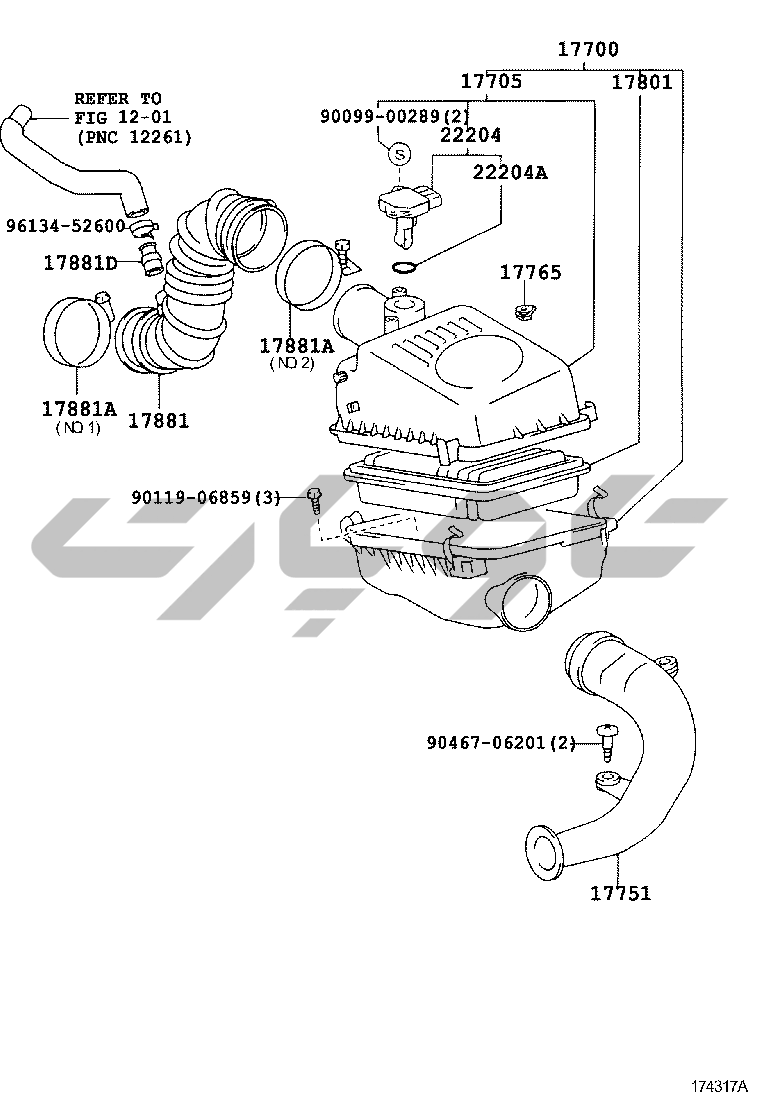 17700
17705
17801
REFER TO
FIG 12-01
(PNC 12261)
90099-00289(2)
S
22204
22204A
96134-52600
17881D
17765
17881A
(NO 2)
17881A
(NO 1)
17881
90119-06859(3)
90467-06201(2)
17751
174317A