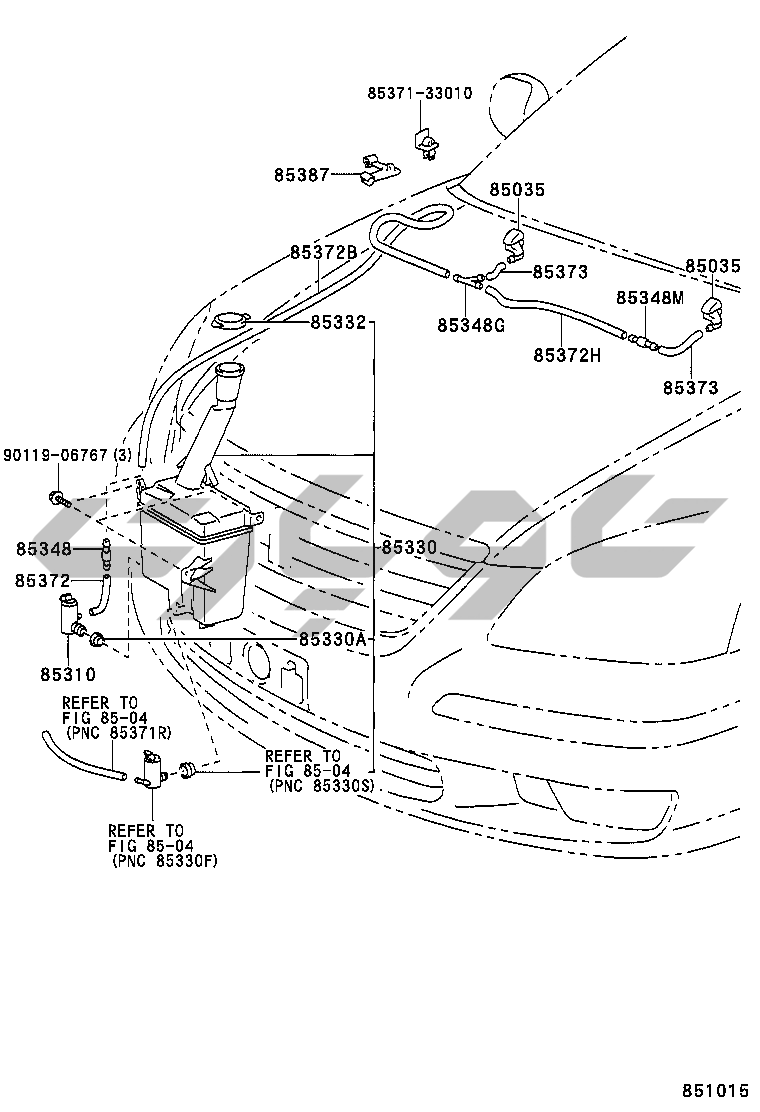 85371-33010
85387
85035
85372B
85373
85035
85348M
85332
85348G
85372H
85373
90119-06767 (3)
85348
85330
85372
85330A
85310
REFER TO
FIG 85-04
(PNC 85371R)
REFER TO
FIG 85-04
(PNC 85330S)
REFER TO
FIG 85-04
(PNC 85330F)
851015