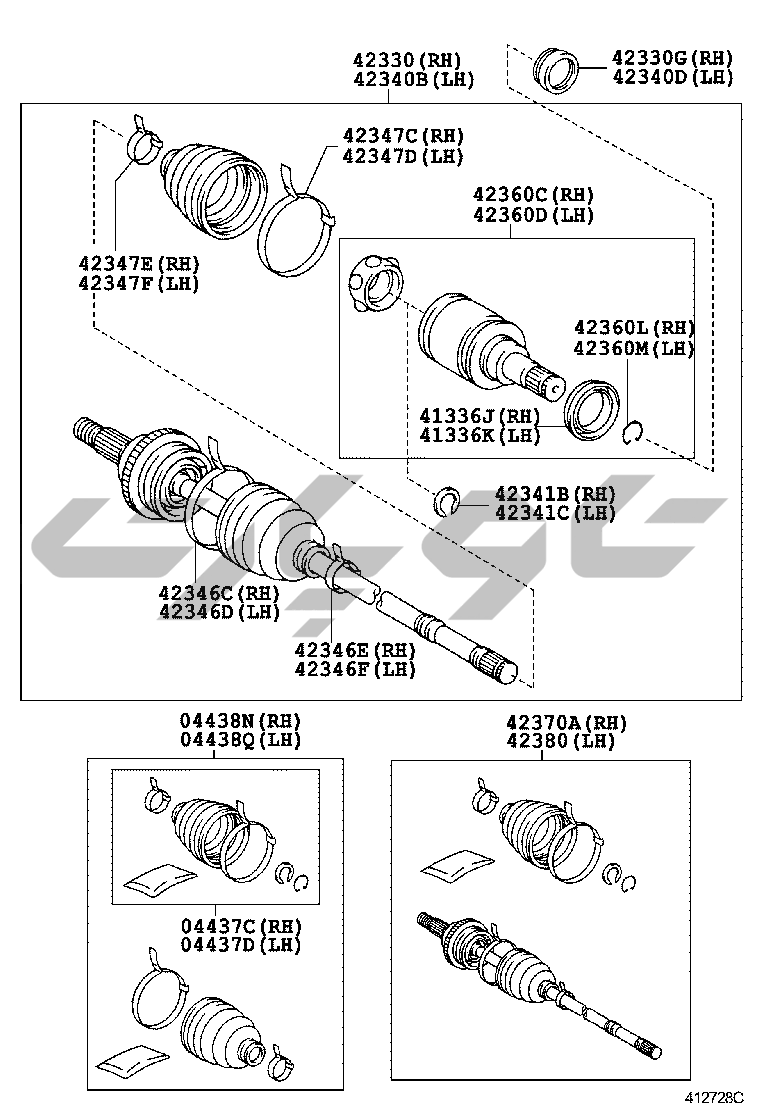 42330(RH)
42340B(LH)

42330G(RH)
42340D(LH)

42347C(RH)
42347D(LH)

42347E(RH)
42347F(LH)

42360C(RH)
42360D(LH)

42360L(RH)
42360M(LH)

41336J(RH)
41336K(LH)

42341B(RH)
42341C(LH)

42346C(RH)
42346D(LH)

42346E(RH)
42346F(LH)

04438N(RH)
04438Q(LH)

04437C(RH)
04437D(LH)

42370A(RH)
42380(LH)

412728C