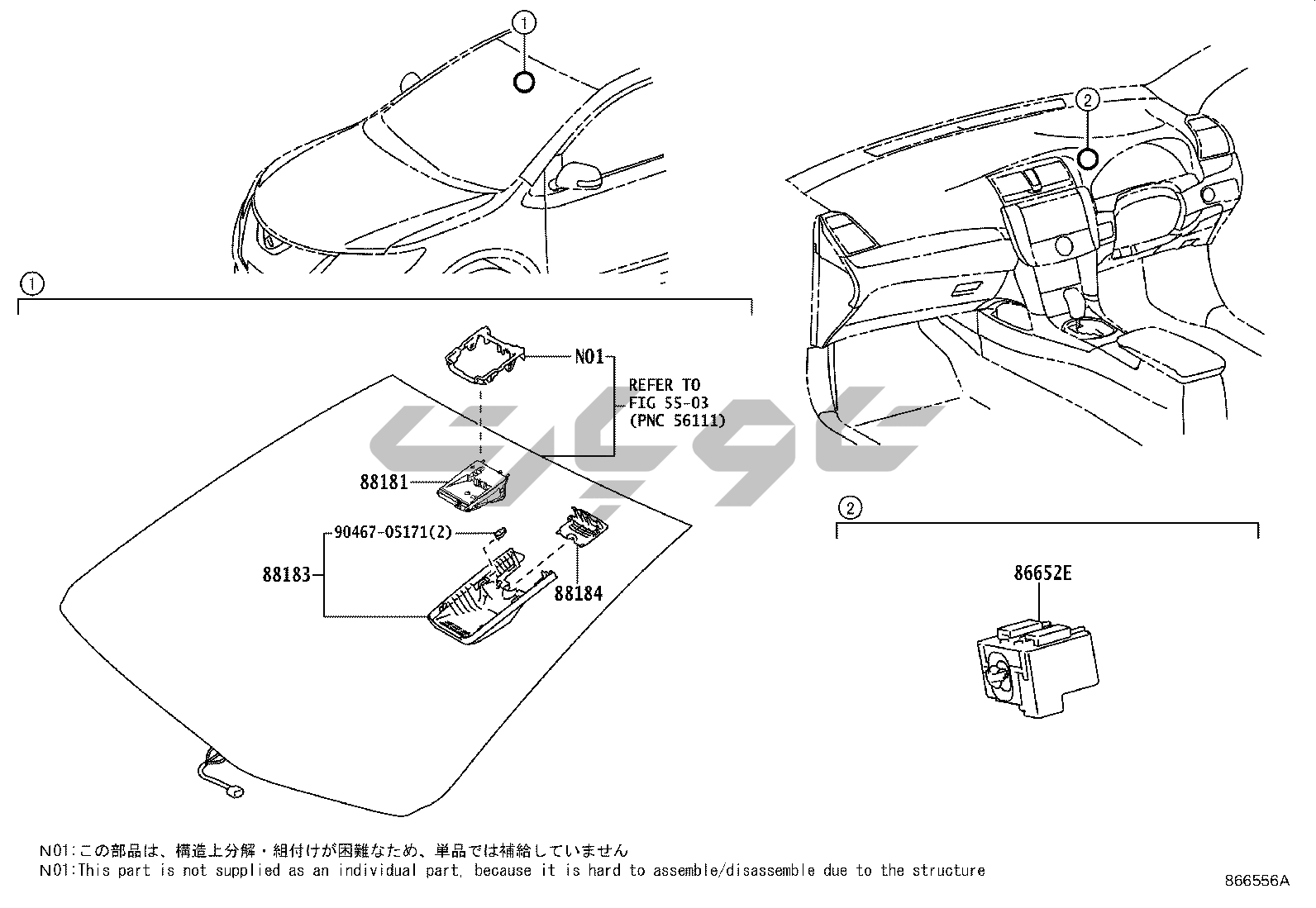 1

2

1

N01

REFER TO FIG 55-03 (PNC 56111)

88181

90467-05171(2)

88183

88184

2

86652E

N01:この部品は、構造上分解・組付けが困難なため、単品では補給していません
N01:This part is not supplied as an individual part, because it is hard to assemble/disassemble due to the structure

866556A