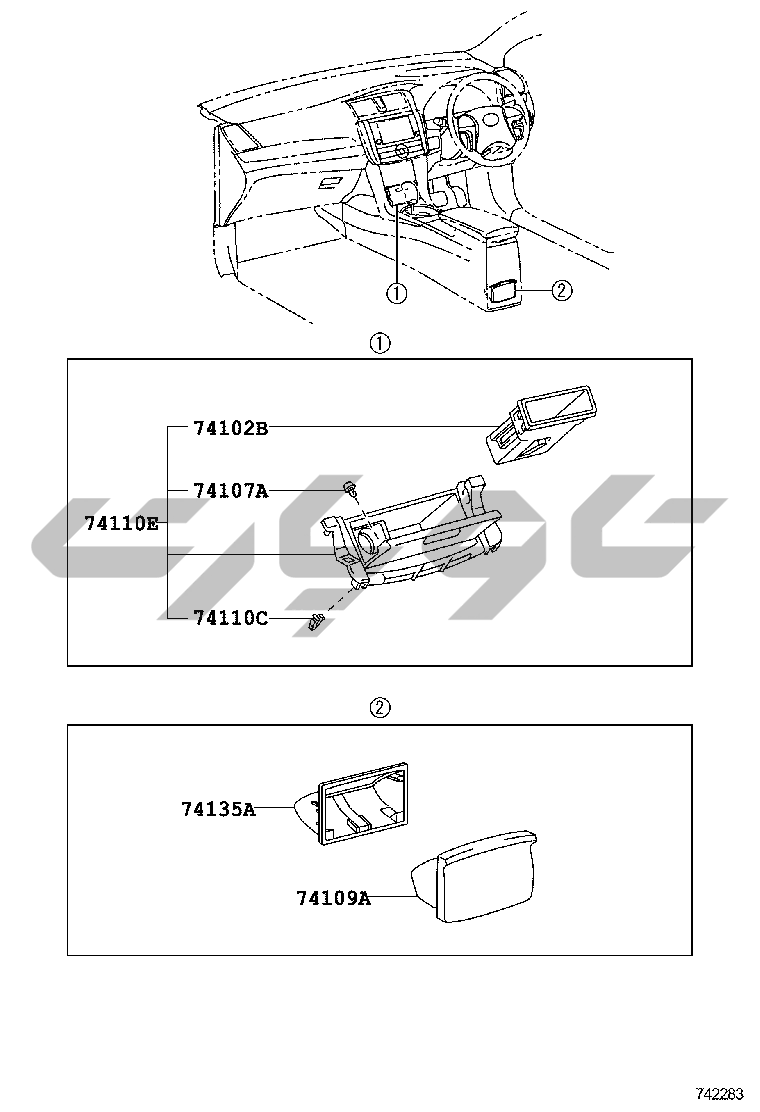 ①
②
①
74102B
74107A
74110E
74110C
②
74135A
74109A
742283