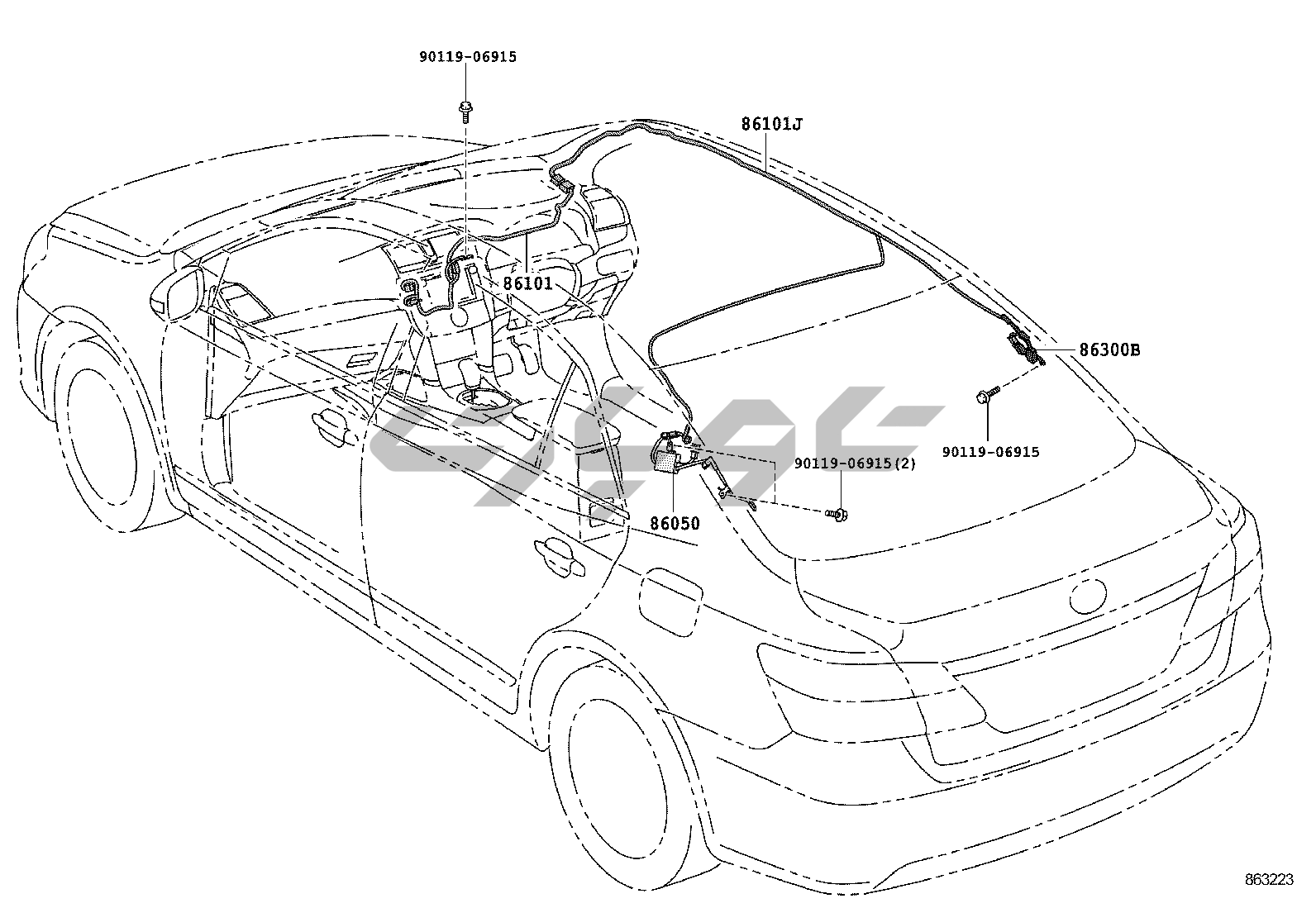 90119-06915

86101J

86101

86300B

90119-06915

90119-06915(2)

86050

863223