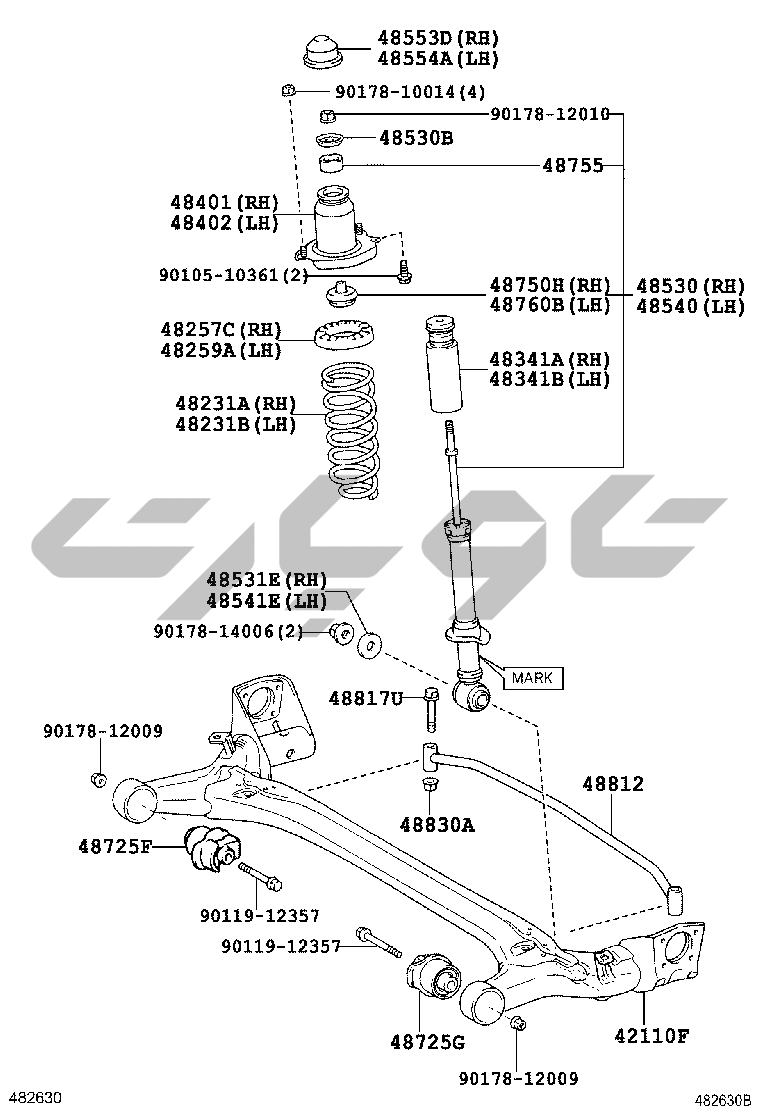 48553D(RH)
48554A(LH)
90178-10014(4)
90178-12010
48530B
48755
48401(RH)
48402(LH)
90105-10361(2)
48750H(RH)
48760B(LH)
48530(RH)
48540(LH)
48257C(RH)
48259A(LH)
48341A(RH)
48341B(LH)
48231A(RH)
48231B(LH)
48531E(RH)
48541E(LH)
90178-14006(2)
MARK
48817U
90178-12009
48812
48830A
48725F
90119-12357
90119-12357
48725G
42110F
90178-12009
482630
482630B