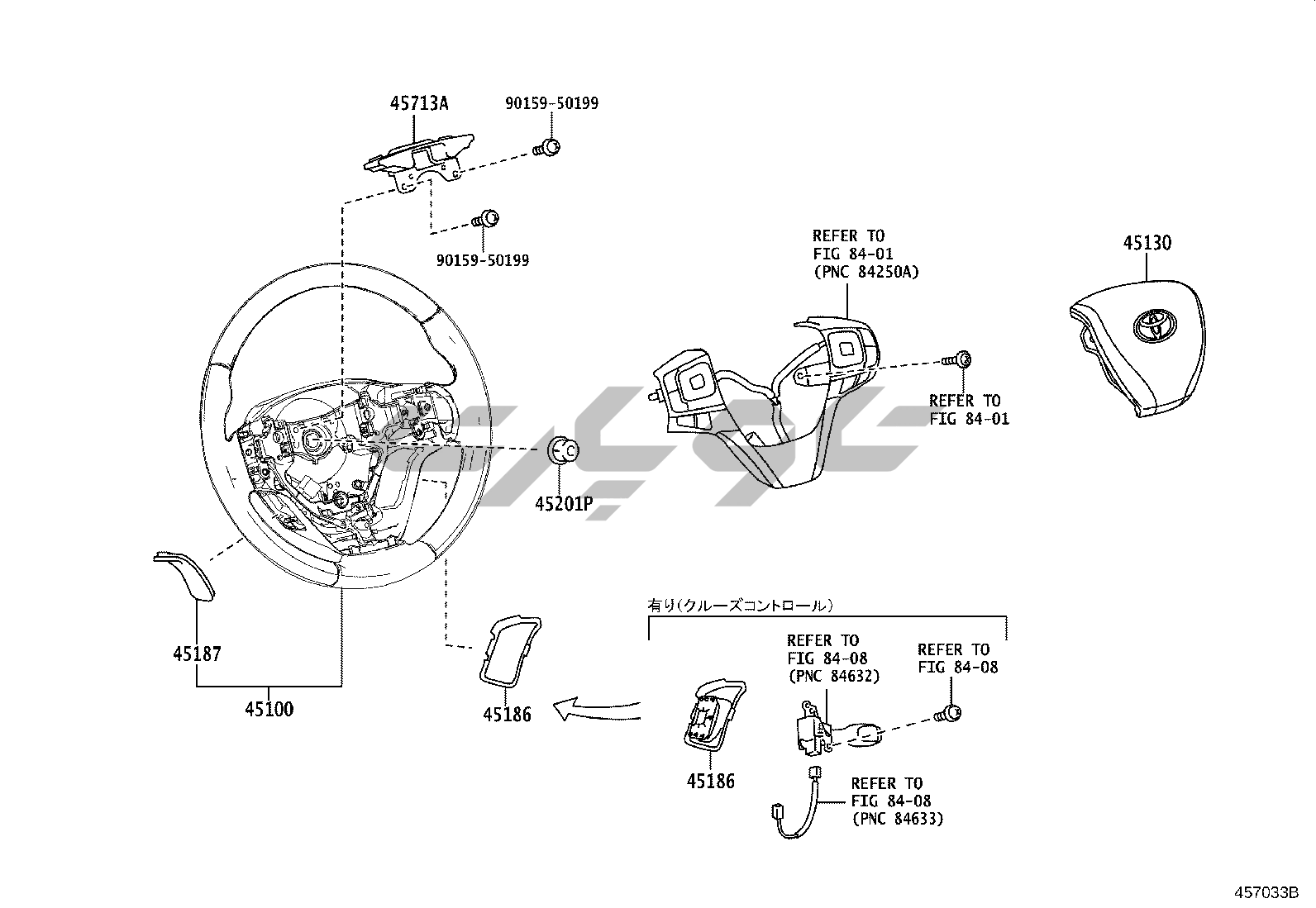 45713A
90159-50199
90159-50199
REFER TO
FIG 84-01
(PNC 84250A)
45130
REFER TO
FIG 84-01
45201P
45187
45100
45186
有り(クルーズコントロール)
REFER TO
FIG 84-08
(PNC 84632)
REFER TO
FIG 84-08
45186
REFER TO
FIG 84-08
(PNC 84633)
457033B