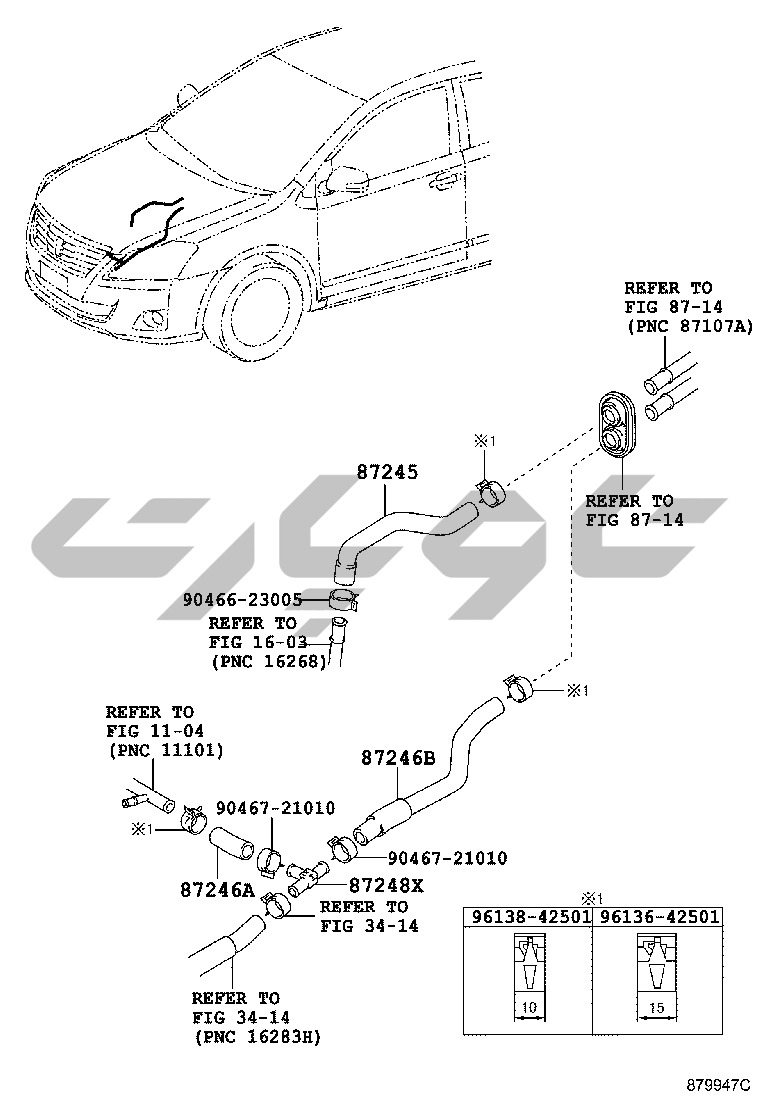 REFER TO FIG 87-14 (PNC 87107A)

※1

87245

REFER TO FIG 87-14

90466-23005

REFER TO FIG 16-03 (PNC 16268)

※1

REFER TO FIG 11-04 (PNC 11101)

87246B

※1

90467-21010

90467-21010

87246A

87248X

REFER TO FIG 34-14

REFER TO FIG 34-14 (PNC 16283H)

※1

| 96138-42501 | 96136-42501 |
|---|---|
| 10 | 15 |

879947C