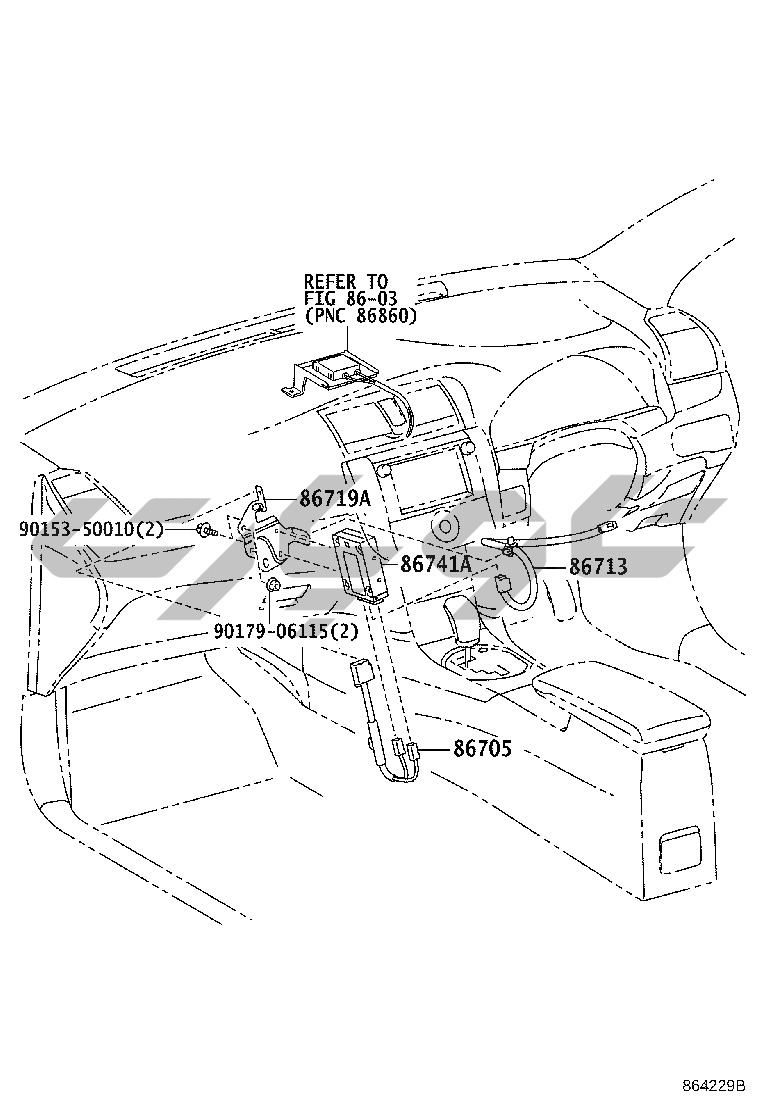 REFER TO
FIG 86-03
(PNC 86860)

86719A
90153-50010(2)
86741A
86713
90179-06115(2)
86705

864229B