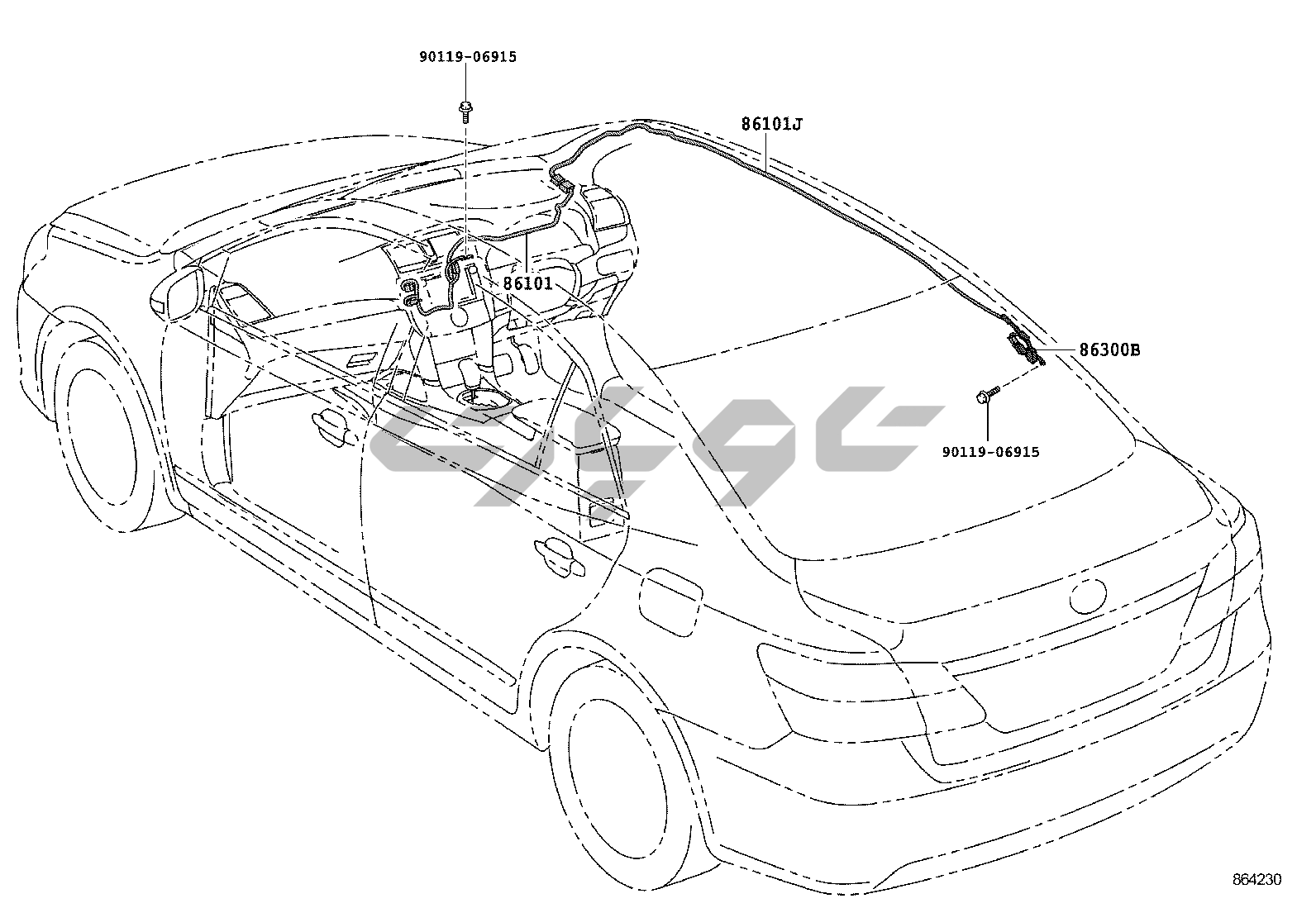 90119-06915

86101J

86101

86300B

90119-06915

864230