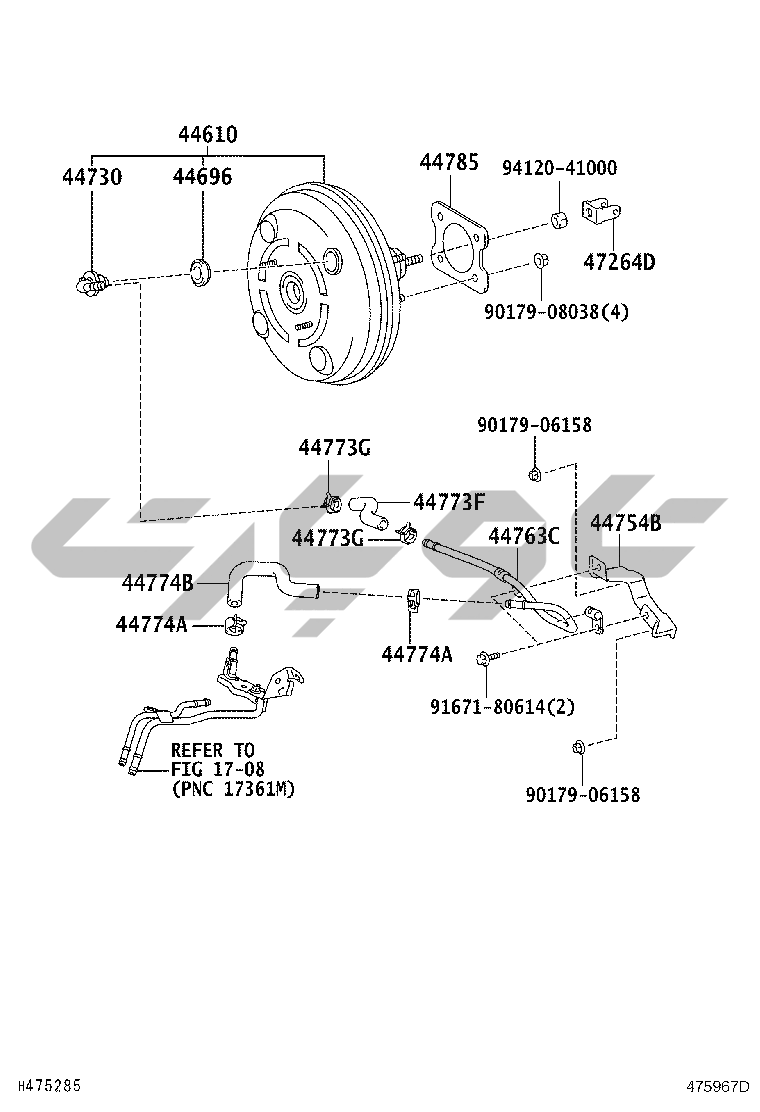 44610
44730
44696
44785
94120-41000
47264D
90179-08038(4)
90179-06158
44773G
44773F
44773G
44763C
44754B
44774B
44774A
44774A
91671-80614(2)
REFER TO FIG 17-08 (PNC 17361M)
90179-06158
H475285
475967D