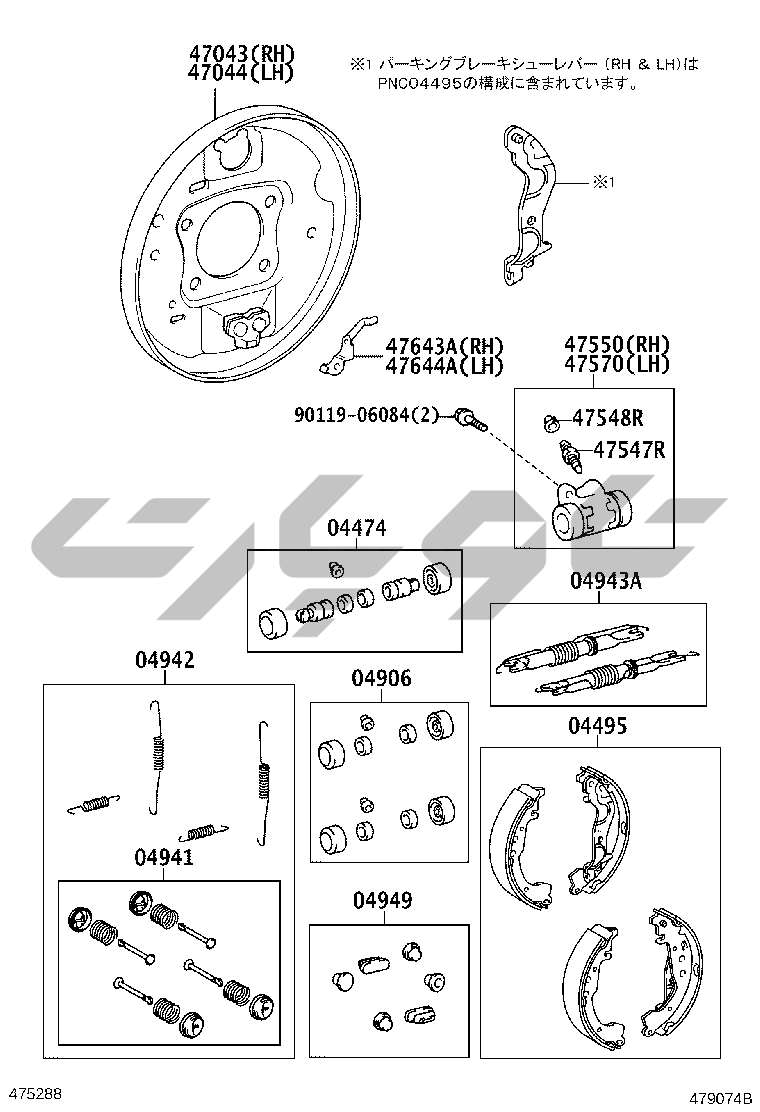 47043(RH)
47044(LH)

※1 パーキングブレーキシューレバー (RH & LH)は PNC04495の構成に含まれています。

※1

47643A(RH)
47644A(LH)

47550(RH)
47570(LH)

90119-06084(2)

47548R
47547R

04474

04943A

04942

04906

04495

04941

04949

475288

479074B