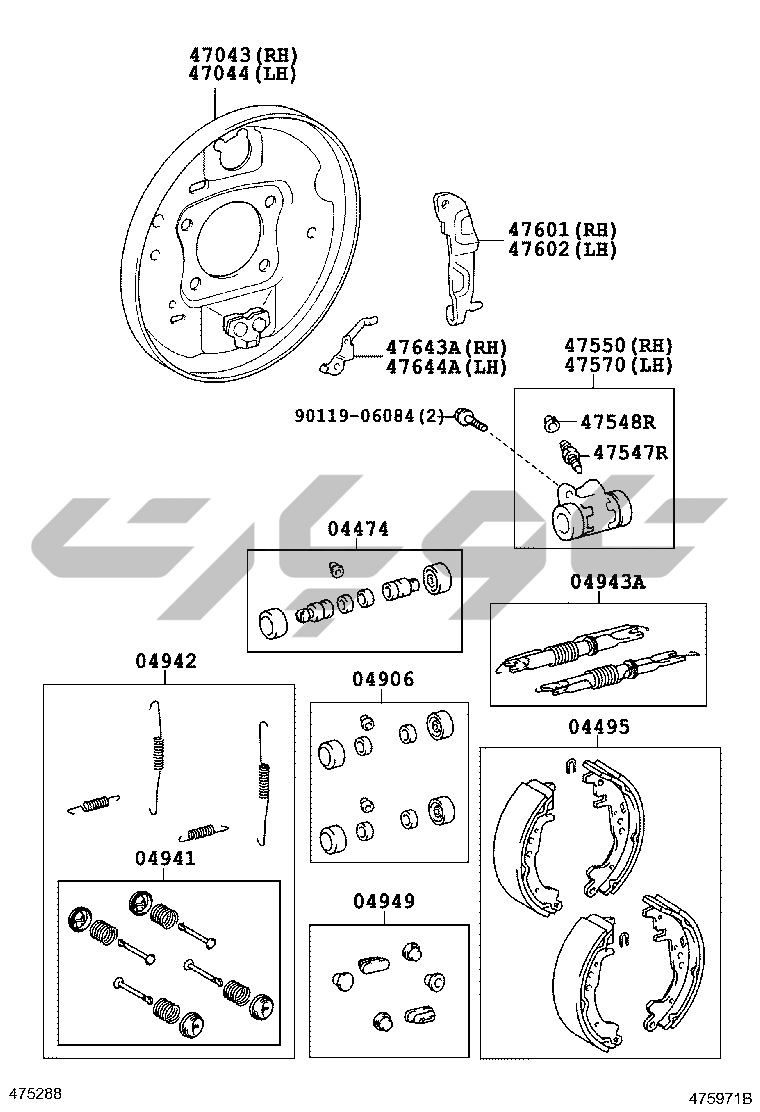 47043 (RH)
47044 (LH)

47601 (RH)
47602 (LH)

47643A (RH)
47644A (LH)

47550 (RH)
47570 (LH)

90119-06084 (2)

47548R

47547R

04474

04943A

04942

04906

04495

04941

04949

475288

475971B