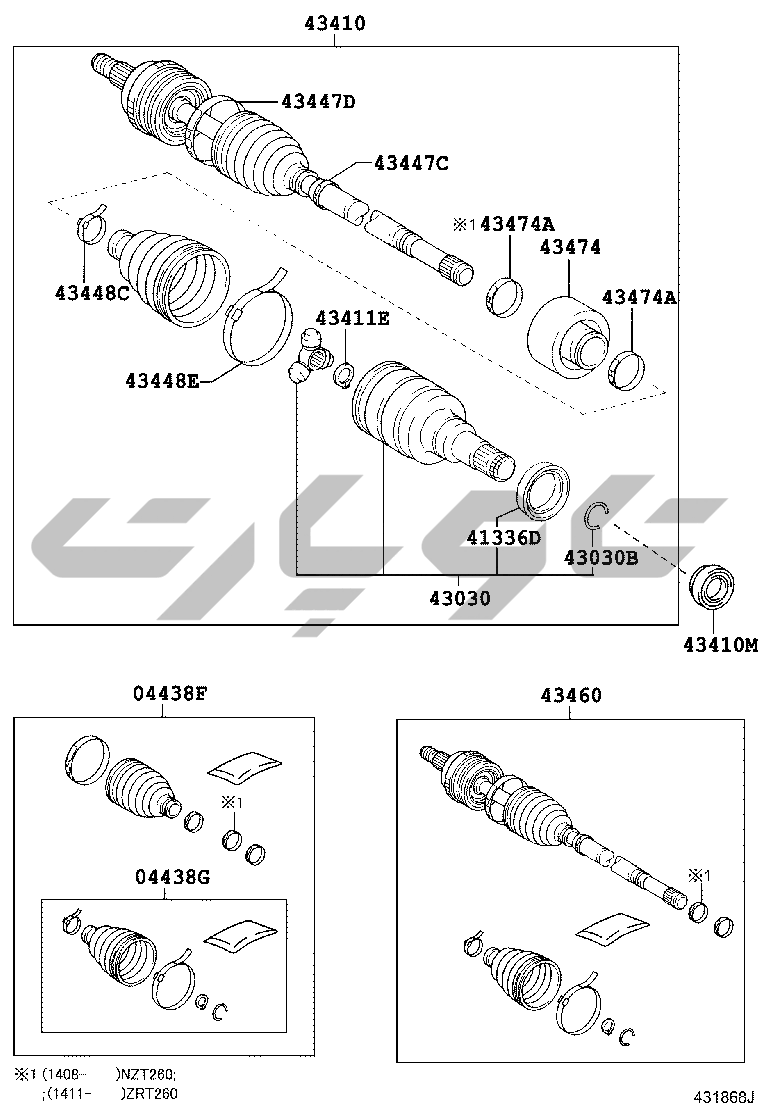 43410

43447D

43447C

※1 43474A

43474

43474A

43448C

43411E

43448E

41336D

43030B

43030

43410M

04438F

※1

04438G

43460

※1

※1 (1408- )NZT260;
;(1411- )ZRT260

431868J