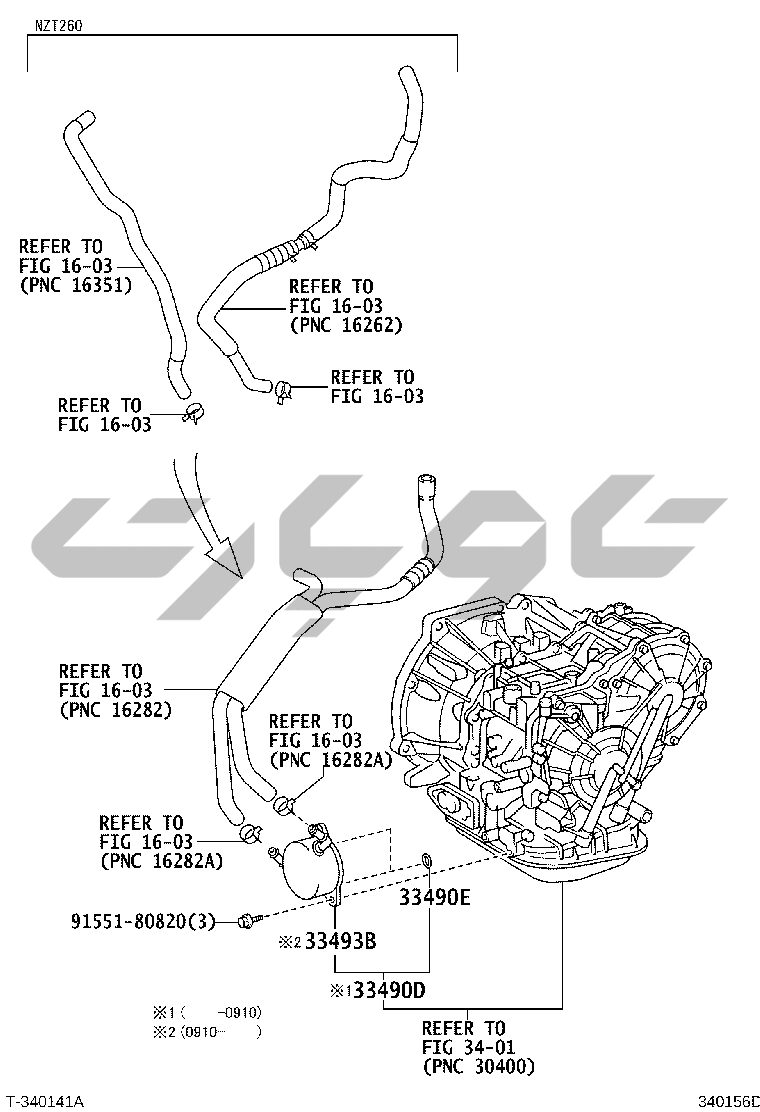 NZT260

REFER TO FIG 16-03 (PNC 16351)

REFER TO FIG 16-03 (PNC 16262)

REFER TO FIG 16-03

REFER TO FIG 16-03

REFER TO FIG 16-03 (PNC 16282)

REFER TO FIG 16-03 (PNC 16282A)

REFER TO FIG 16-03 (PNC 16282A)

33490E

91551-80820(3)

※2 33493B

※1 33490D

※1 ( -0910)
※2 (0910- )

REFER TO FIG 34-01 (PNC 30400)

T-340141A

340156D