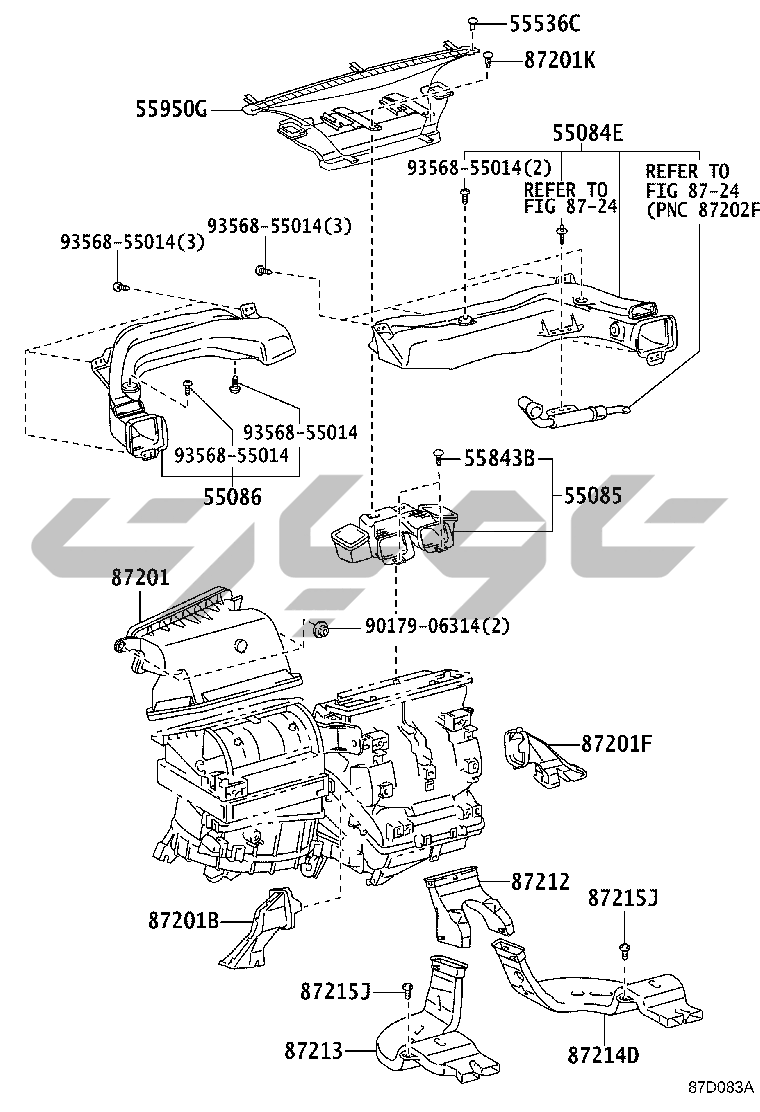 55536C
87201K
55950G
55084E
93568-55014(2)
REFER TO
FIG 87-24
REFER TO
FIG 87-24
(PNC 87202F
93568-55014(3)
93568-55014(3)
93568-55014
93568-55014
55086
55843B
55085
87201
90179-06314(2)
87201F
87212
87215J
87201B
87215J
87213
87214D
87D083A