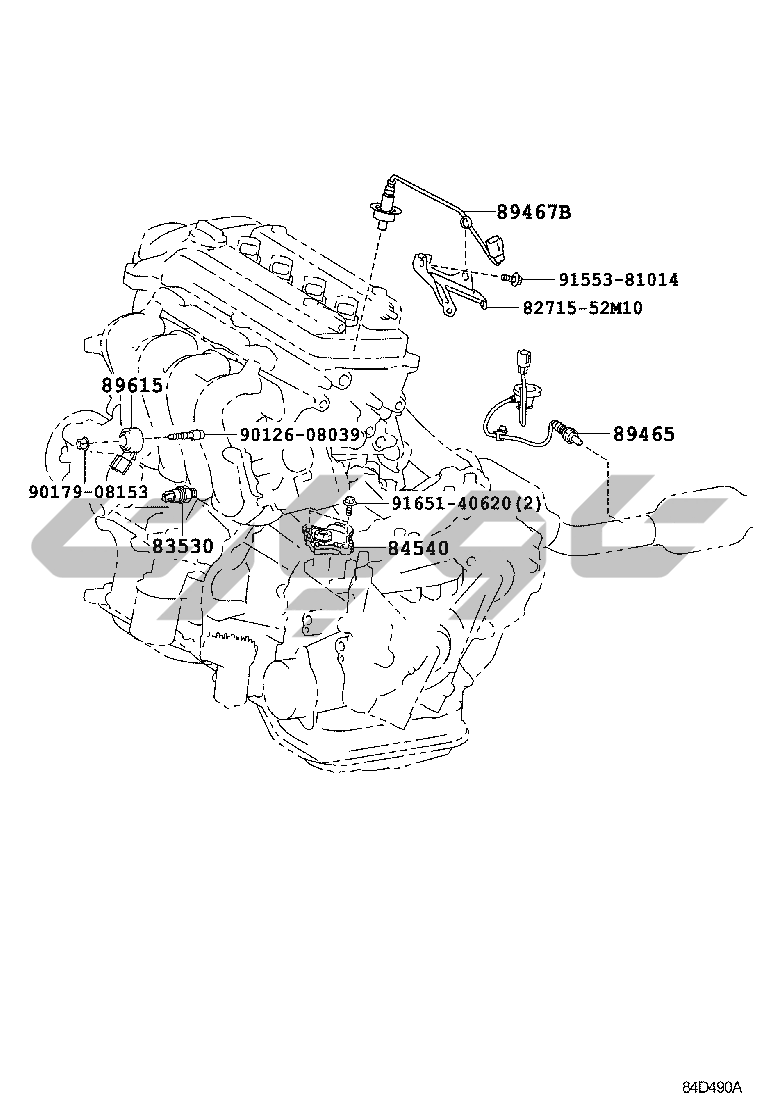 89467B

91553-81014

82715-52M10

89615

90126-08039

89465

90179-08153

91651-40620(2)

83530

84540

84D490A