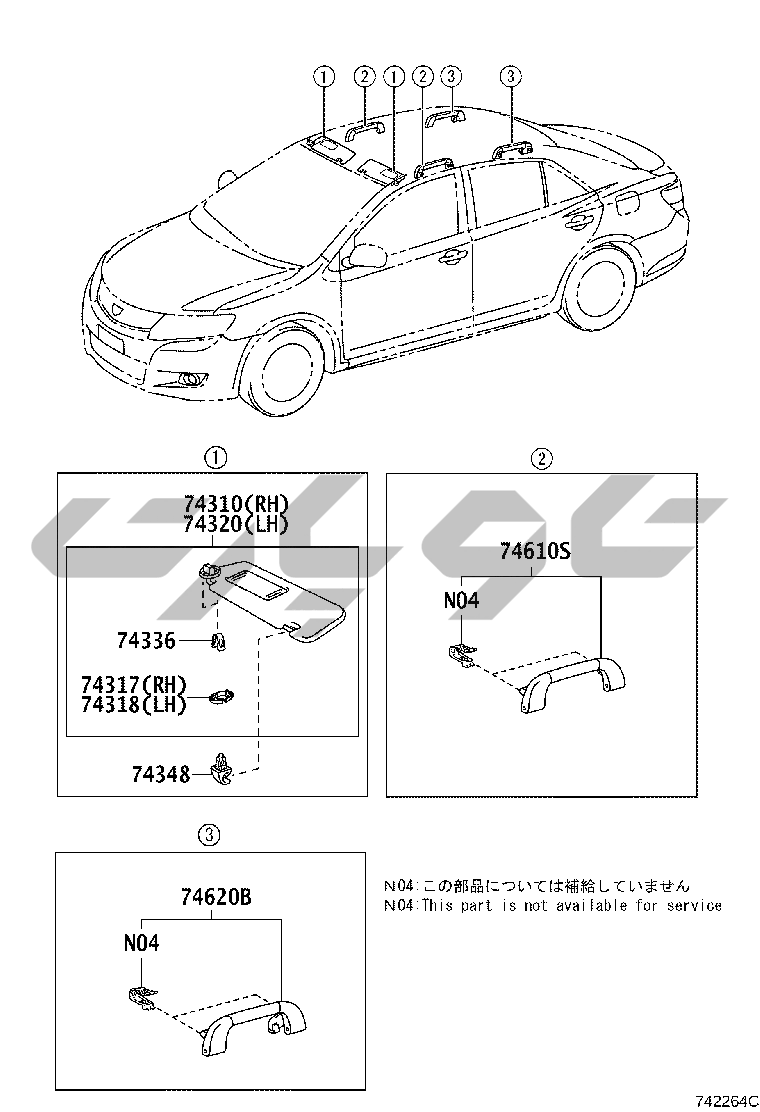 ① ② ① ② ③ ③

①

74310(RH)
74320(LH)

74336

74317(RH)
74318(LH)

74348

②

74610S

N04

③

74620B

N04

N04:この部品については補給していません
N04:This part is not available for service

742264C