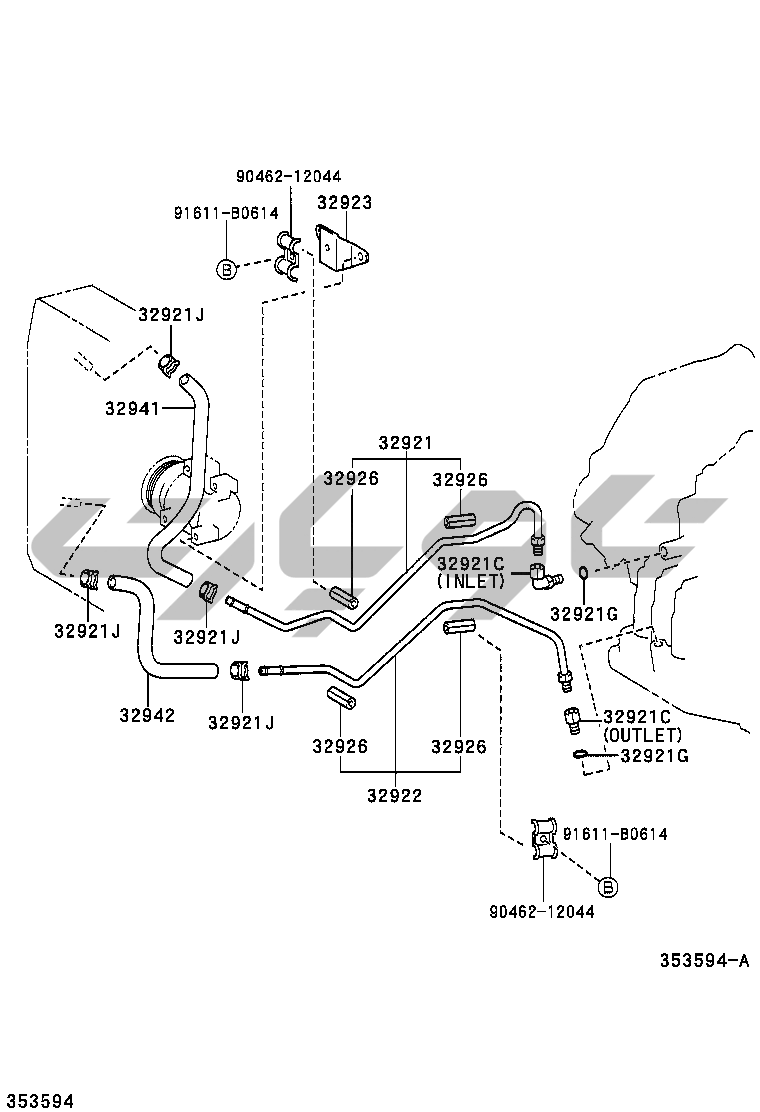 90462-12044
91611-B0614
32923
B
32921J
32941
32921
32926
32926
32921C
(INLET)
32921G
32921J
32921J
32942
32921J
32926
32926
32922
32921C
(OUTLET)
32921G
91611-B0614
B
90462-12044
353594-A
353594