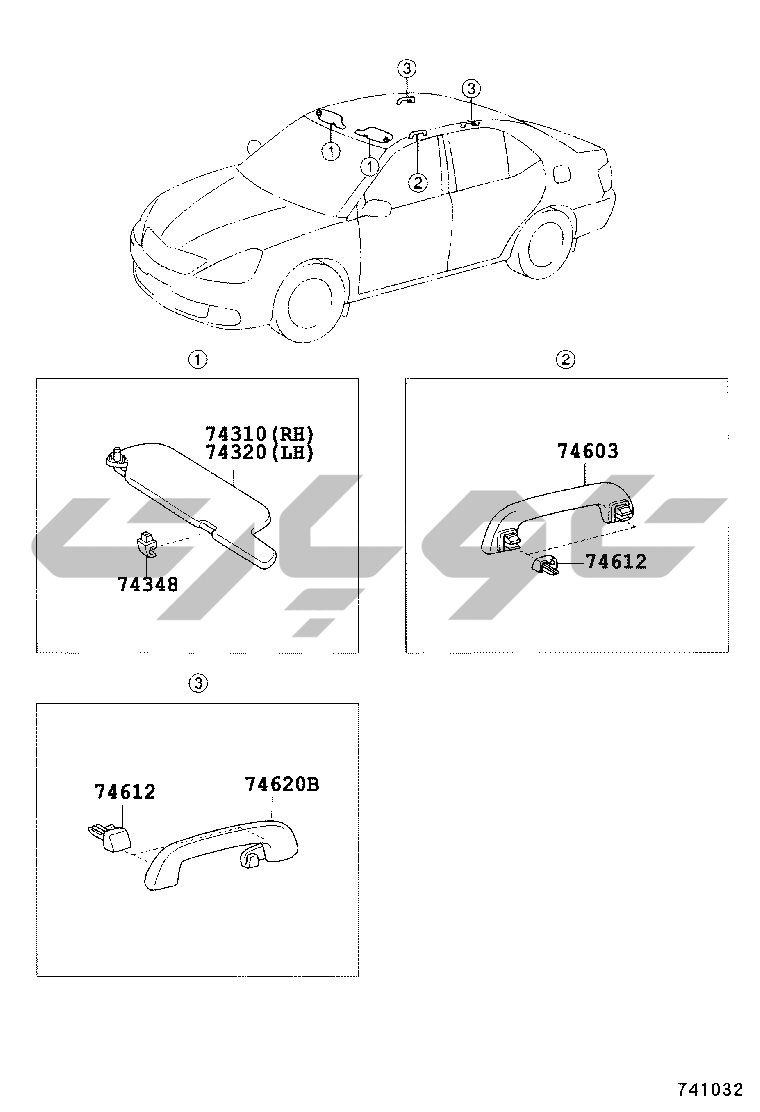 3
3
1
1
2

1
74310(RH)
74320(LH)
74348

2
74603
74612

3
74612
74620B

741032