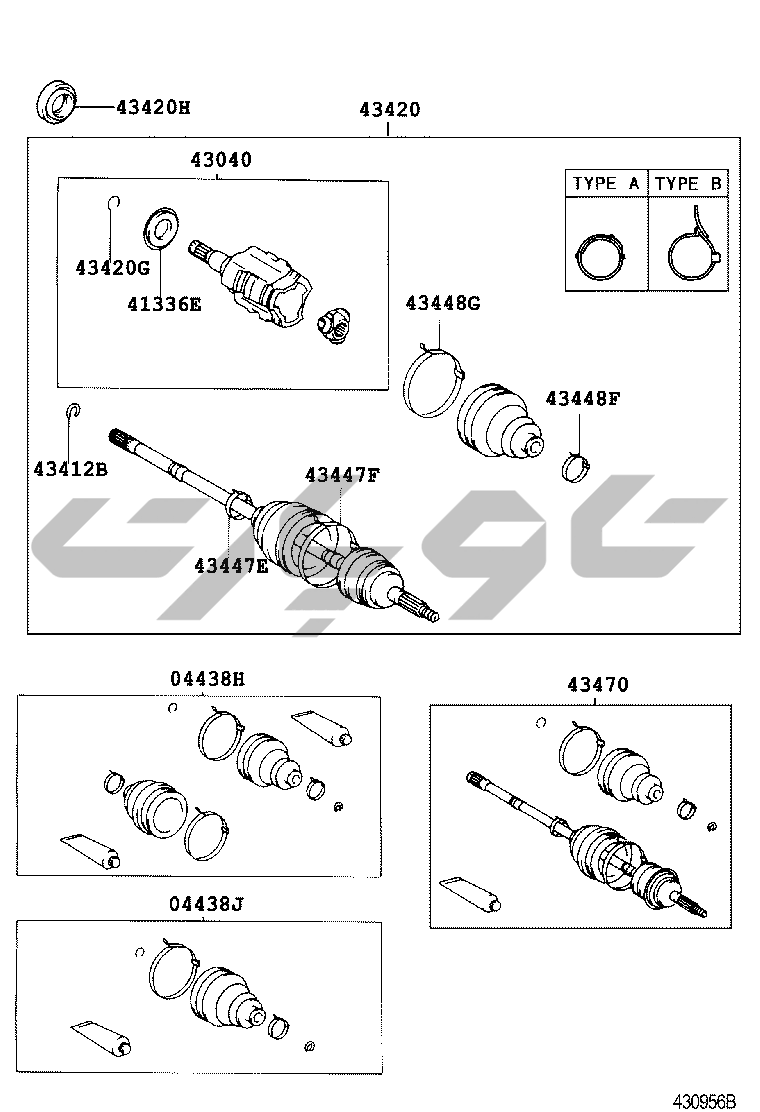 43420H
43420
43040
TYPE A
TYPE B
43420G
41336E
43448G
43448F
43412B
43447F
43447E
04438H
43470
04438J
430956B